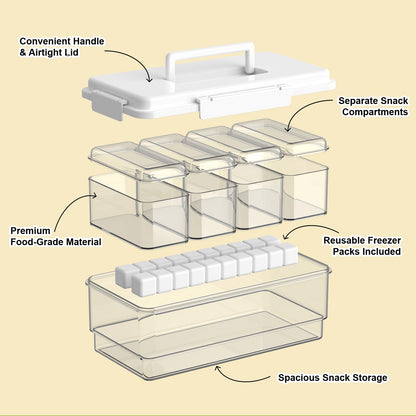 Convenient Handle & Airtight Lid

Separate Snack Compartments

Premium Food-Grade Material

Reusable Freezer Packs Included

Spacious Snack Storage