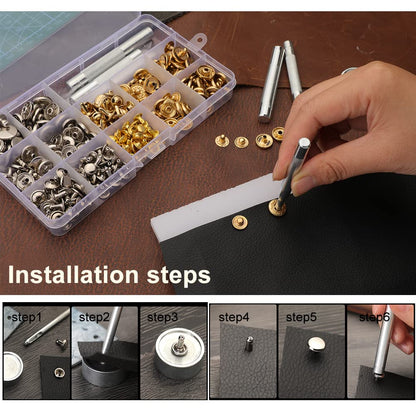 Installation steps

step1

step2

step3

step4

step5

step6