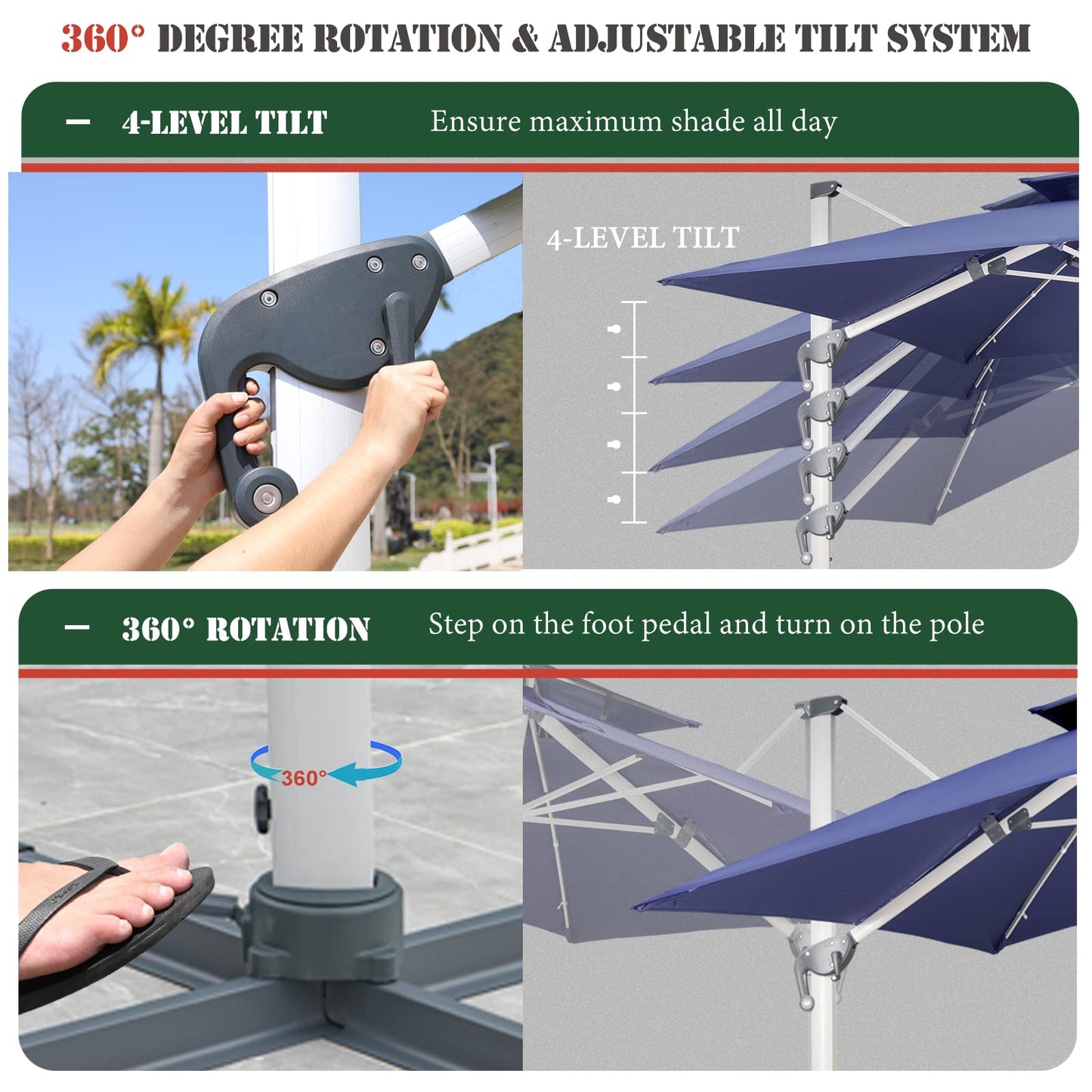 360° DEGREE ROTATION & ADJUSTABLE TILT SYSTEM

— 4-LEVEL TILT Ensure maximum shade all day

4-LEVEL TILT

— 360° ROTATION Step on the foot pedal and turn on the pole

360°