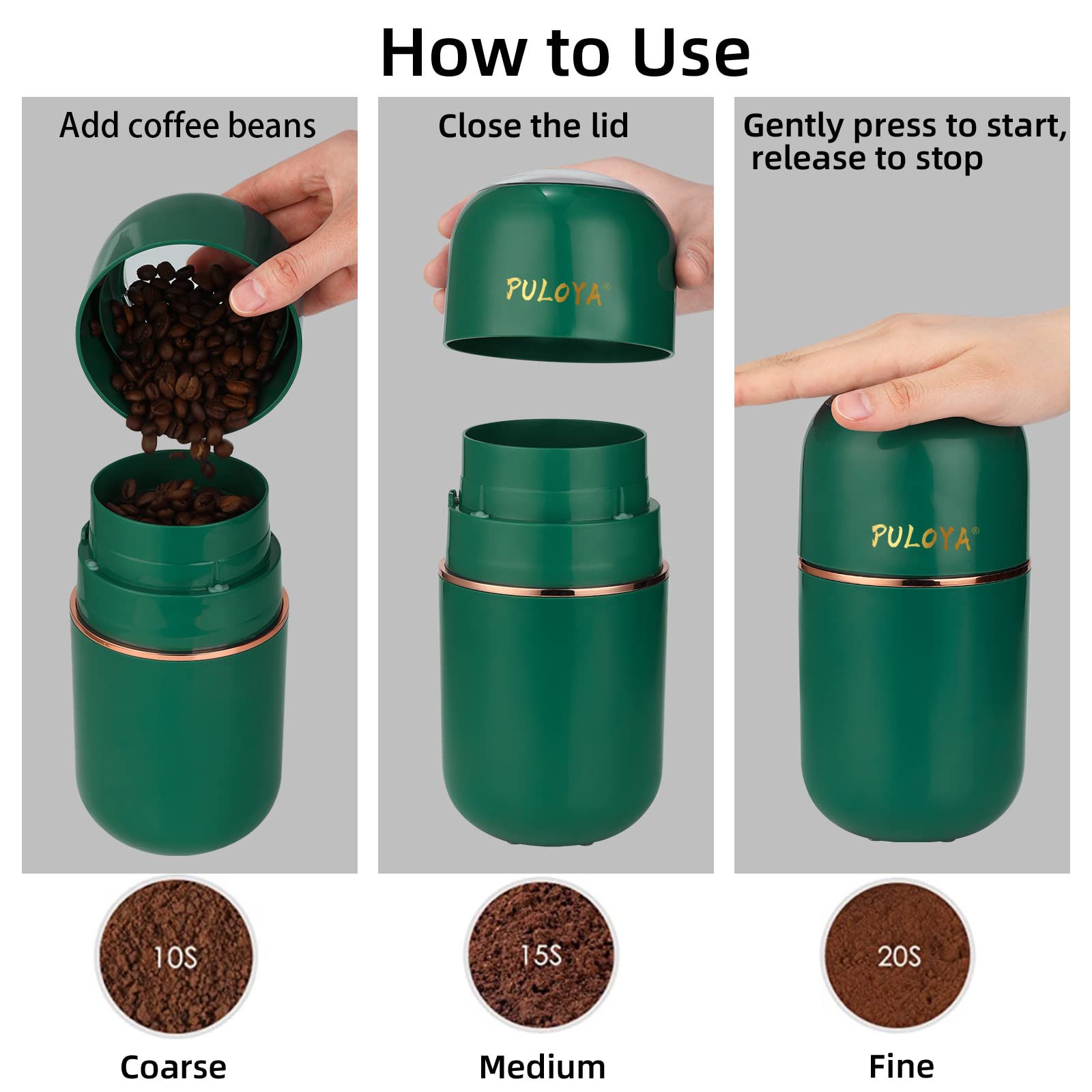 How to Use

Add coffee beans

Close the lid

PULOYA®

Gently press to start, release to stop

PULOYA®

10S

Coarse

15S

Medium

20S

Fine