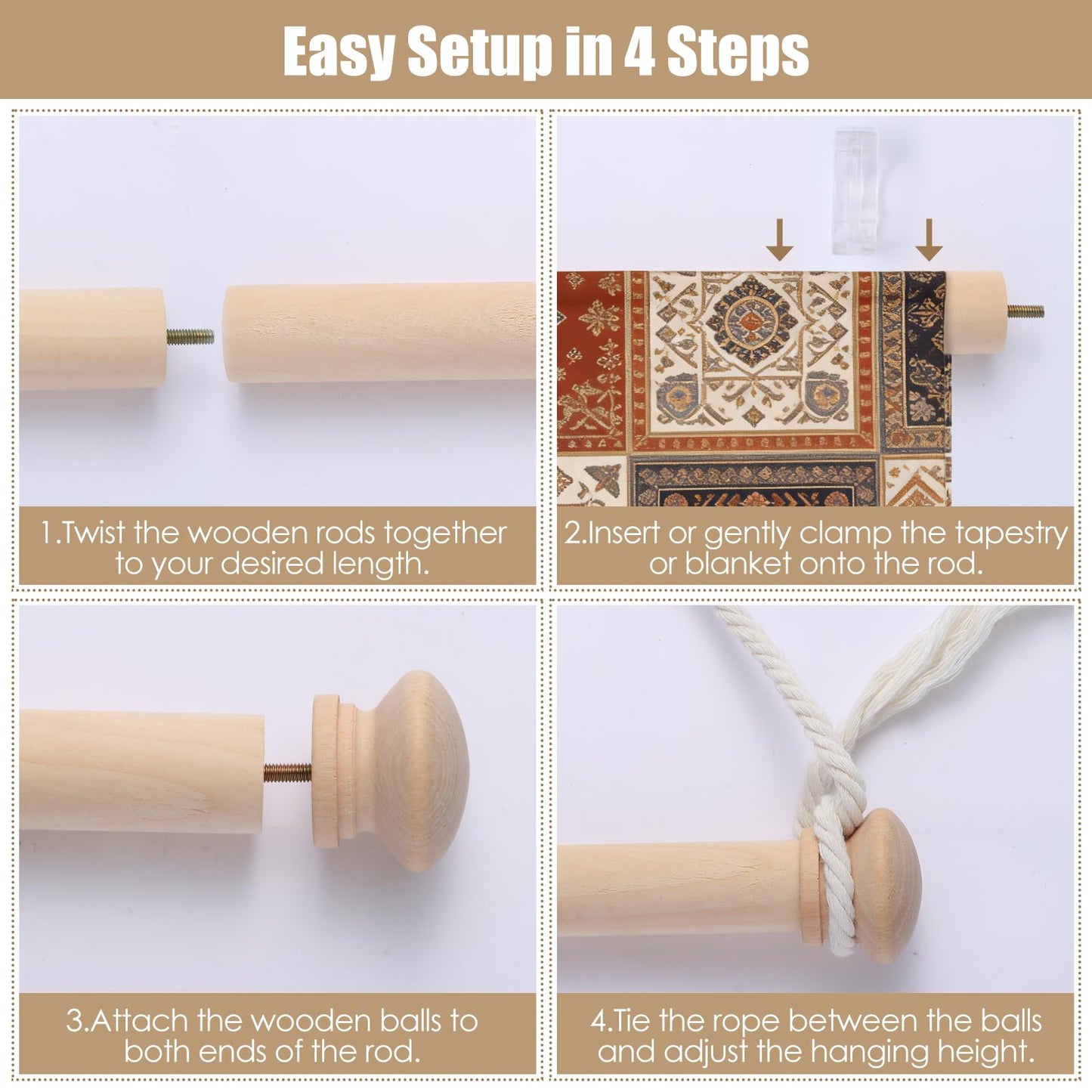 Easy Setup in 4 Steps

1.Twist the wooden rods together to your desired length.

2.Insert or gently clamp the tapestry or blanket onto the rod.

3.Attach the wooden balls to both ends of the rod.

4.Tie the rope between the balls and adjust the hanging height.