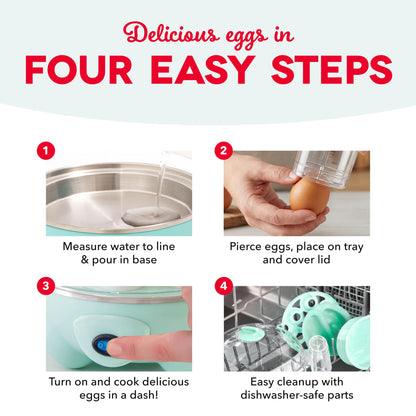 Delicious eggs in
FOUR EASY STEPS

1
Measure water to line & pour in base

2
Pierce eggs, place on tray and cover lid

3
Turn on and cook delicious eggs in a dash!

4
Easy cleanup with dishwasher-safe parts