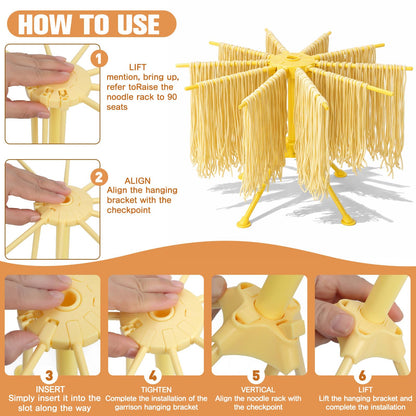 HOW TO USE

1
LIFT
mention, bring up, refer toRaise the noodle rack to 90 seats

2
ALIGN
Align the hanging bracket with the checkpoint

3
INSERT
Simply insert it into the slot along the way

4
TIGHTEN
Complete the installation of the garrison hanging bracket

5
VERTICAL
Align the noodle rack with the checkpoint

6
LIFT
Lift the hanging bracket and complete the installation