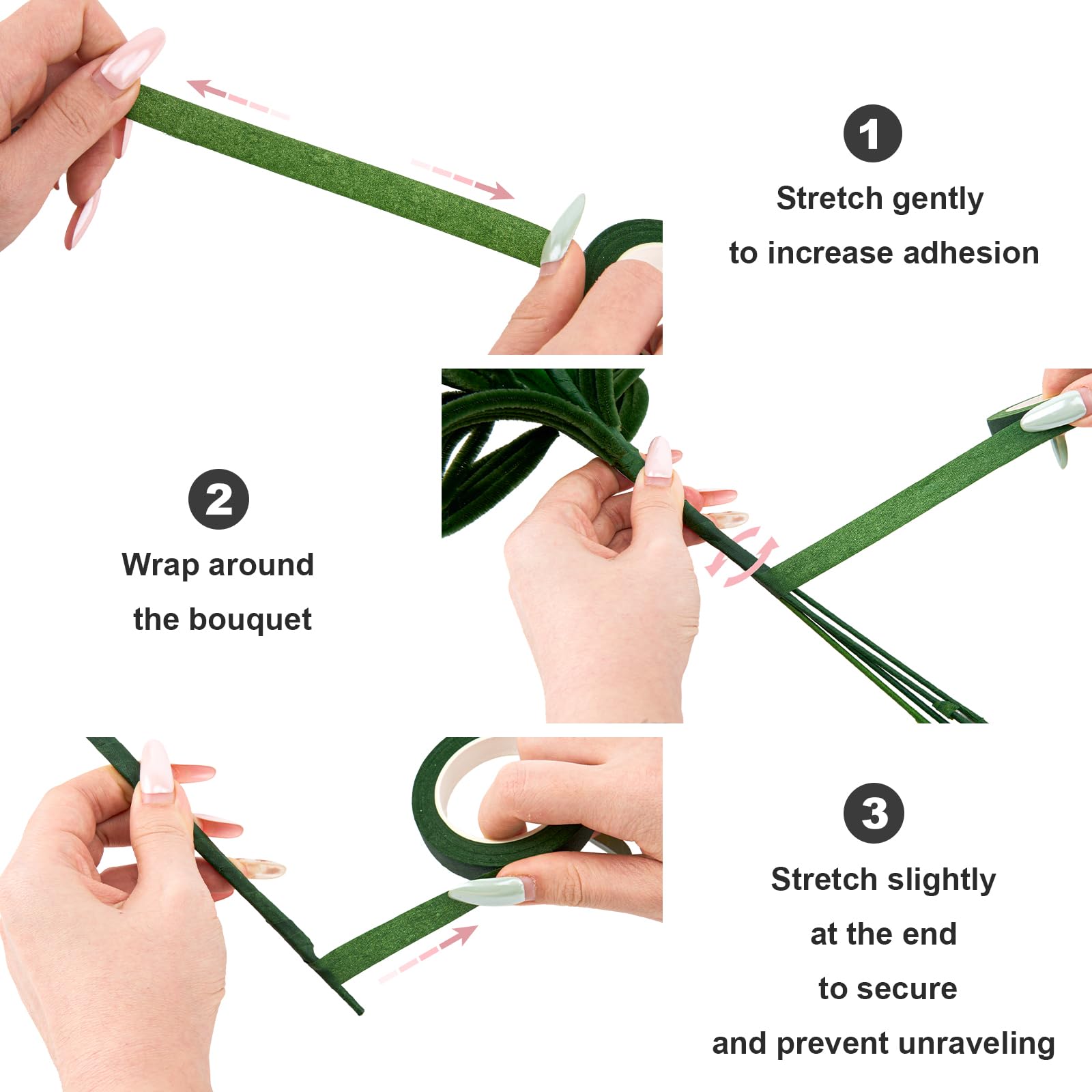 1
Stretch gently
to increase adhesion

2
Wrap around
the bouquet

3
Stretch slightly
at the end
to secure
and prevent unraveling