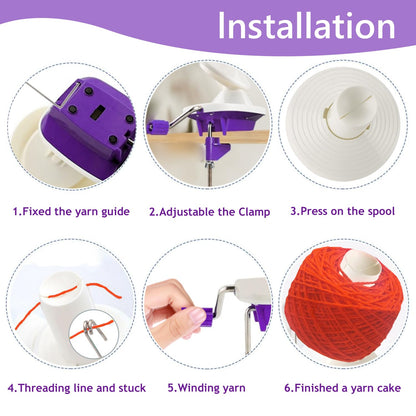 Installation

1.Fixed the yarn guide

2.Adjustable the Clamp

3.Press on the spool

4.Threading line and stuck

5.Winding yarn

6.Finished a yarn cake