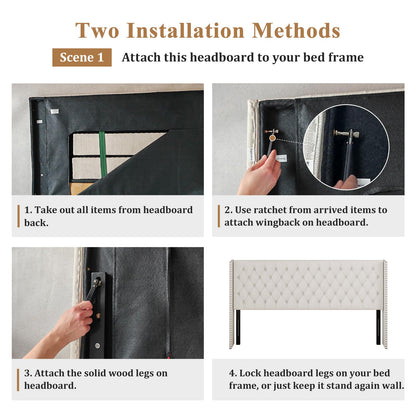 Two Installation Methods

Scene 1 Attach this headboard to your bed frame

1. Take out all items from headboard back.

2. Use ratchet from arrived items to attach wingback on headboard.

3. Attach the solid wood legs on headboard.

4. Lock headboard legs on your bed frame, or just keep it stand again wall.