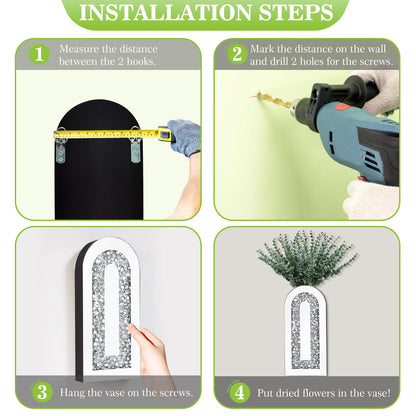 INSTALLATION STEPS

1 Measure the distance between the 2 hooks.

2 Mark the distance on the wall and drill 2 holes for the screws.

3 Hang the vase on the screws.

4 Put dried flowers in the vase!