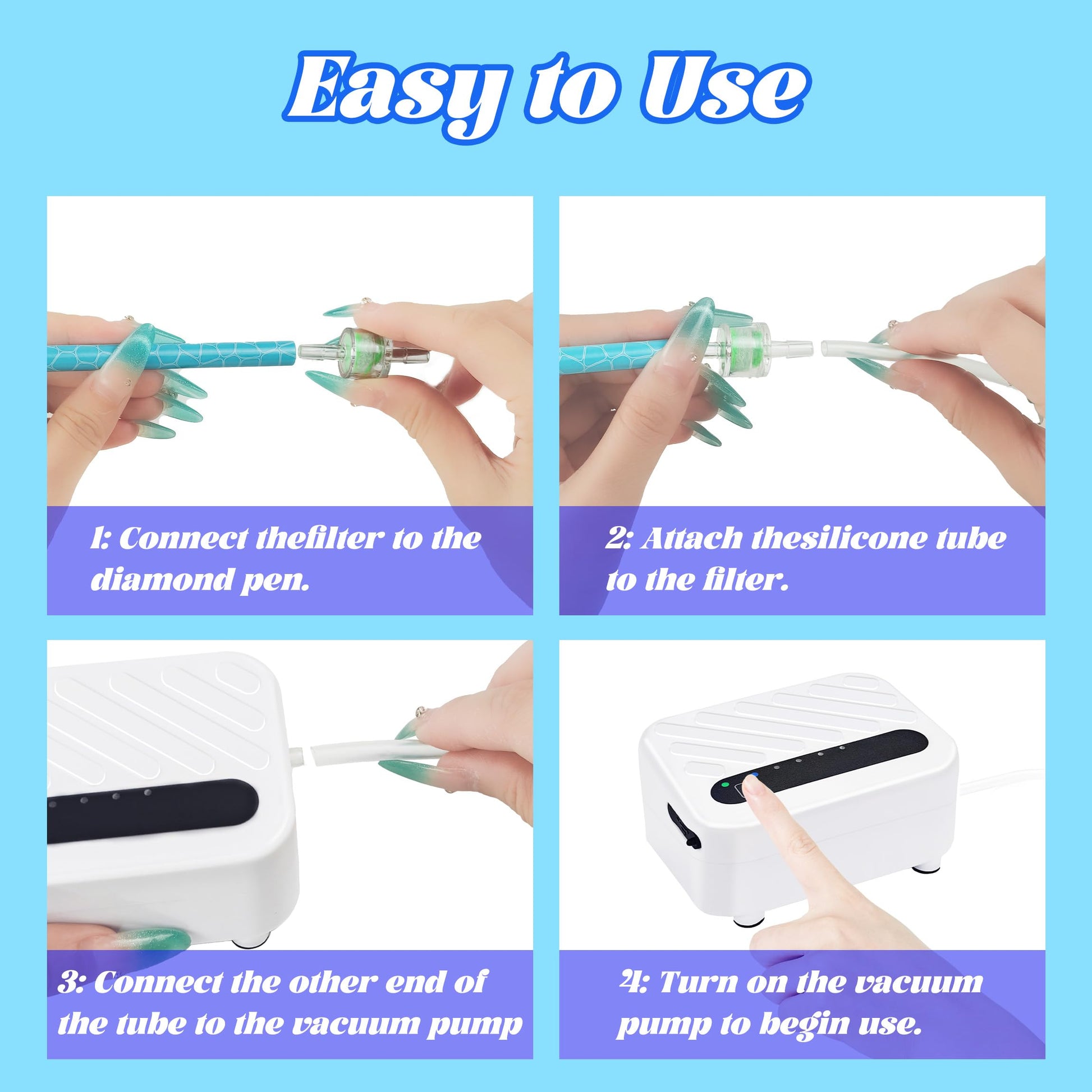 Easy to Use

1: Connect thefilter to the diamond pen.

2: Attach thesilicone tube to the filter.

3: Connect the other end of the tube to the vacuum pump

4: Turn on the vacuum pump to begin use.