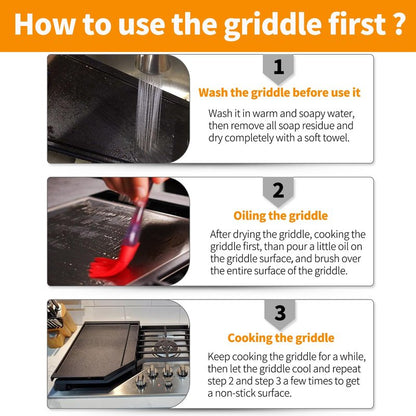 How to use the griddle first ?

1

Wash the griddle before use it

Wash it in warm and soapy water, then remove all soap residue and dry completely with a soft towel.

2

Oiling the griddle

After drying the griddle, cooking the griddle first, than pour a little oil on the griddle surface, and brush over the entire surface of the griddle.

3

Cooking the griddle

Keep cooking the griddle for a while, then let the griddle cool and repeat step 2 and step 3 a few times to get a non-stick surface.