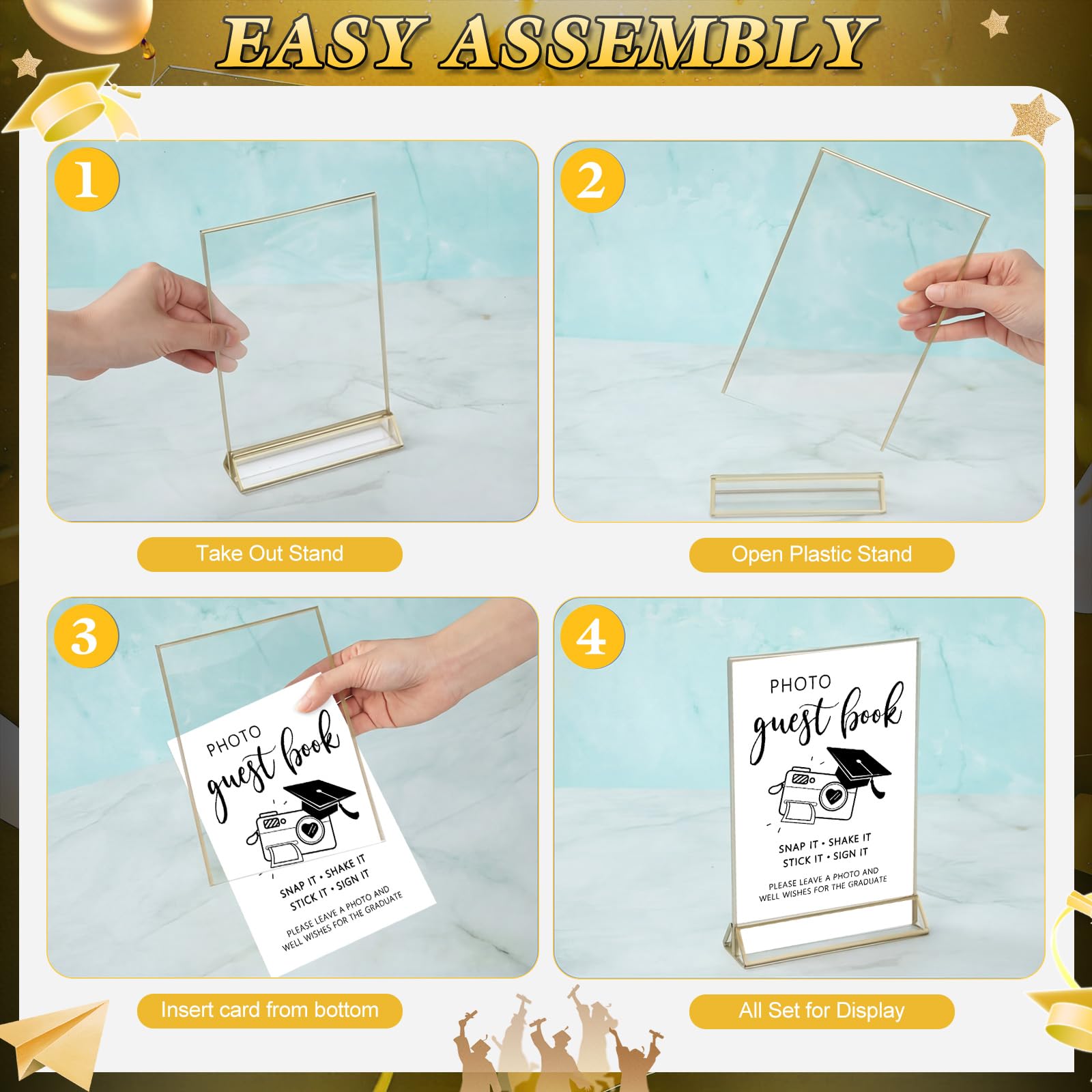 EASY ASSEMBLY

1

Take Out Stand

2

Open Plastic Stand

3

PHOTO
guest book
SNAP IT • SHAKE IT
STICK IT • SIGN IT
PLEASE LEAVE A PHOTO AND
WELL WISHES FOR THE GRADUATE

Insert card from bottom

4

PHOTO
guest book
SNAP IT • SHAKE IT
STICK IT • SIGN IT
PLEASE LEAVE A PHOTO AND
WELL WISHES FOR THE GRADUATE

All Set for Display