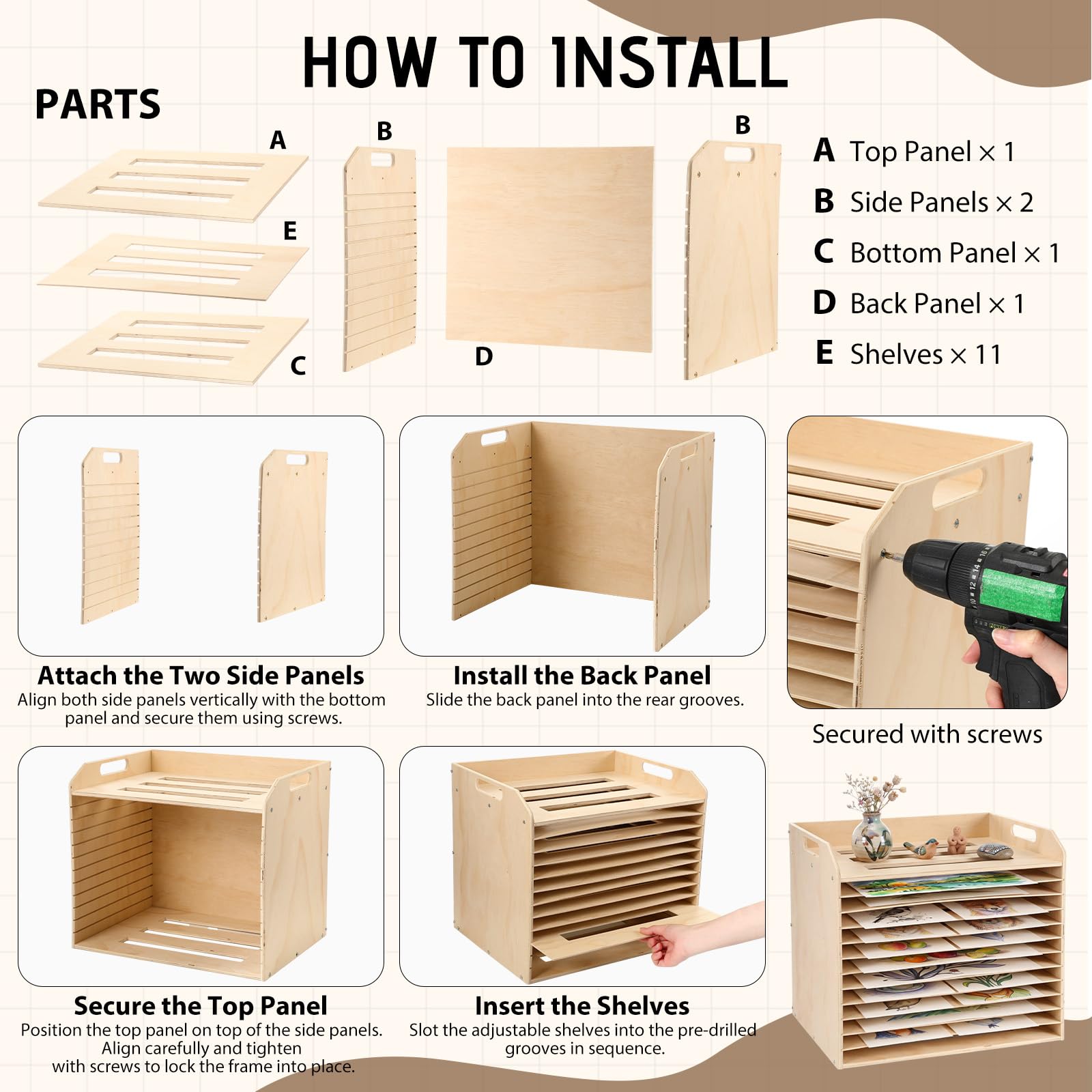 HOW TO INSTALL

PARTS

A

E

C

B

D

B

A Top Panel × 1
B Side Panels × 2
C Bottom Panel × 1
D Back Panel × 1
E Shelves × 11

Attach the Two Side Panels
Align both side panels vertically with the bottom panel and secure them using screws.

Install the Back Panel
Slide the back panel into the rear grooves.

Secured with screws

Secure the Top Panel
Position the top panel on top of the side panels. Align carefully and tighten with screws to lock the frame into place.

Insert the Shelves
Slot the adjustable shelves into the pre-drilled grooves in sequence.