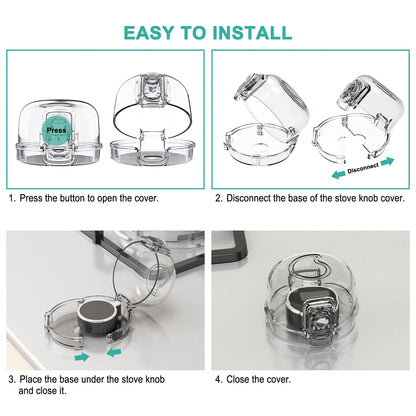 EASY TO INSTALL

Press

1. Press the button to open the cover.

Disconnect

2. Disconnect the base of the stove knob cover.

3. Place the base under the stove knob and close it.

4. Close the cover.