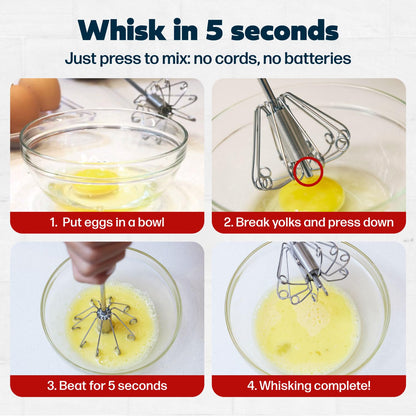 Whisk in 5 seconds
Just press to mix: no cords, no batteries

1. Put eggs in a bowl

2. Break yolks and press down

3. Beat for 5 seconds

4. Whisking complete!