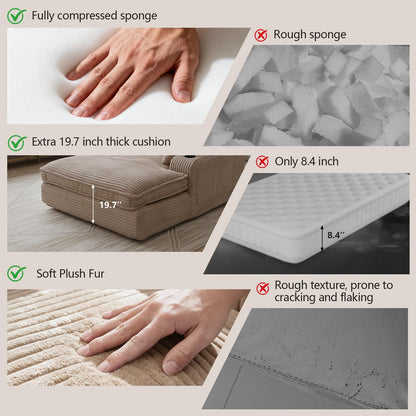 Fully compressed sponge

Rough sponge

Extra 19.7 inch thick cushion

19.7''

Only 8.4 inch

8.4''

Soft Plush Fur

Rough texture, prone to cracking and flaking