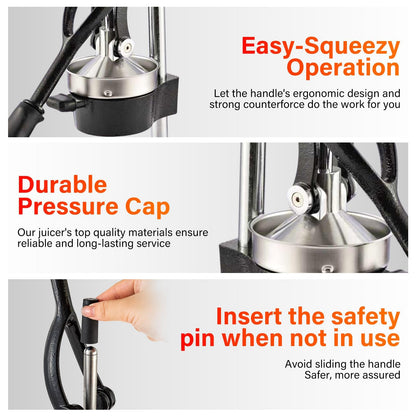 Easy-Squeezy Operation

Let the handle's ergonomic design and strong counterforce do the work for you

Durable Pressure Cap

Our juicer's top quality materials ensure reliable and long-lasting service

Insert the safety pin when not in use

Avoid sliding the handle
Safer, more assured