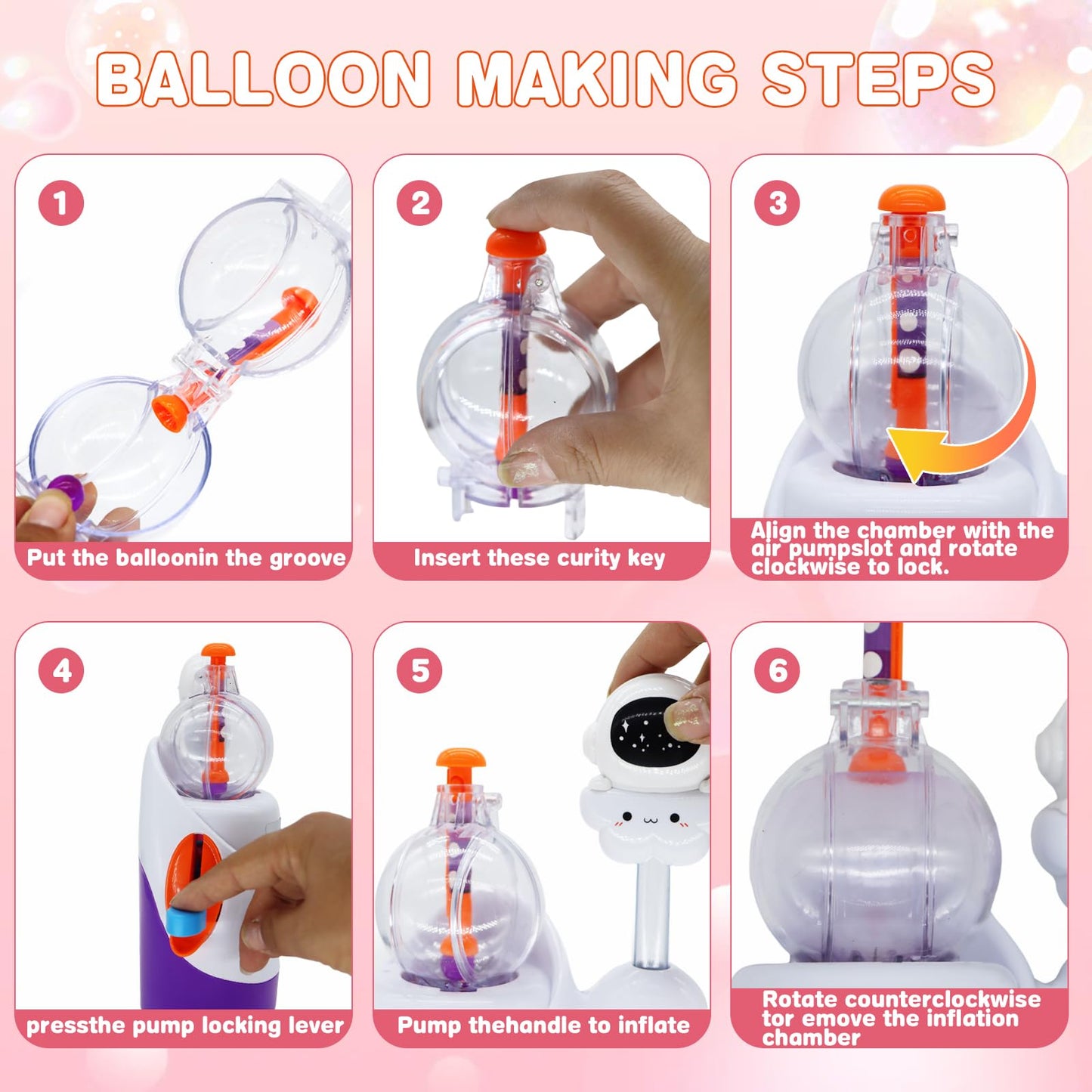 BALLOON MAKING STEPS

1

Put the balloonin the groove

2

Insert these curity key

3

Align the chamber with the air pumpslot and rotate clockwise to lock.

4

pressthe pump locking lever

5

Pump thehandle to inflate

6

Rotate counterclockwise tor emove the inflation chamber