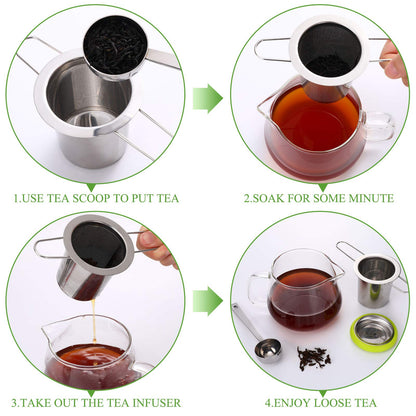 1.USE TEA SCOOP TO PUT TEA

2.SOAK FOR SOME MINUTE

3.TAKE OUT THE TEA INFUSER

4.ENJOY LOOSE TEA