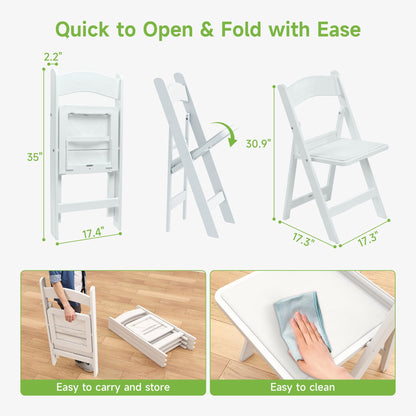 Quick to Open & Fold with Ease

2.2"

35"

17.4"

30.9"

17.3"

17.3"

Easy to carry and store

Easy to clean