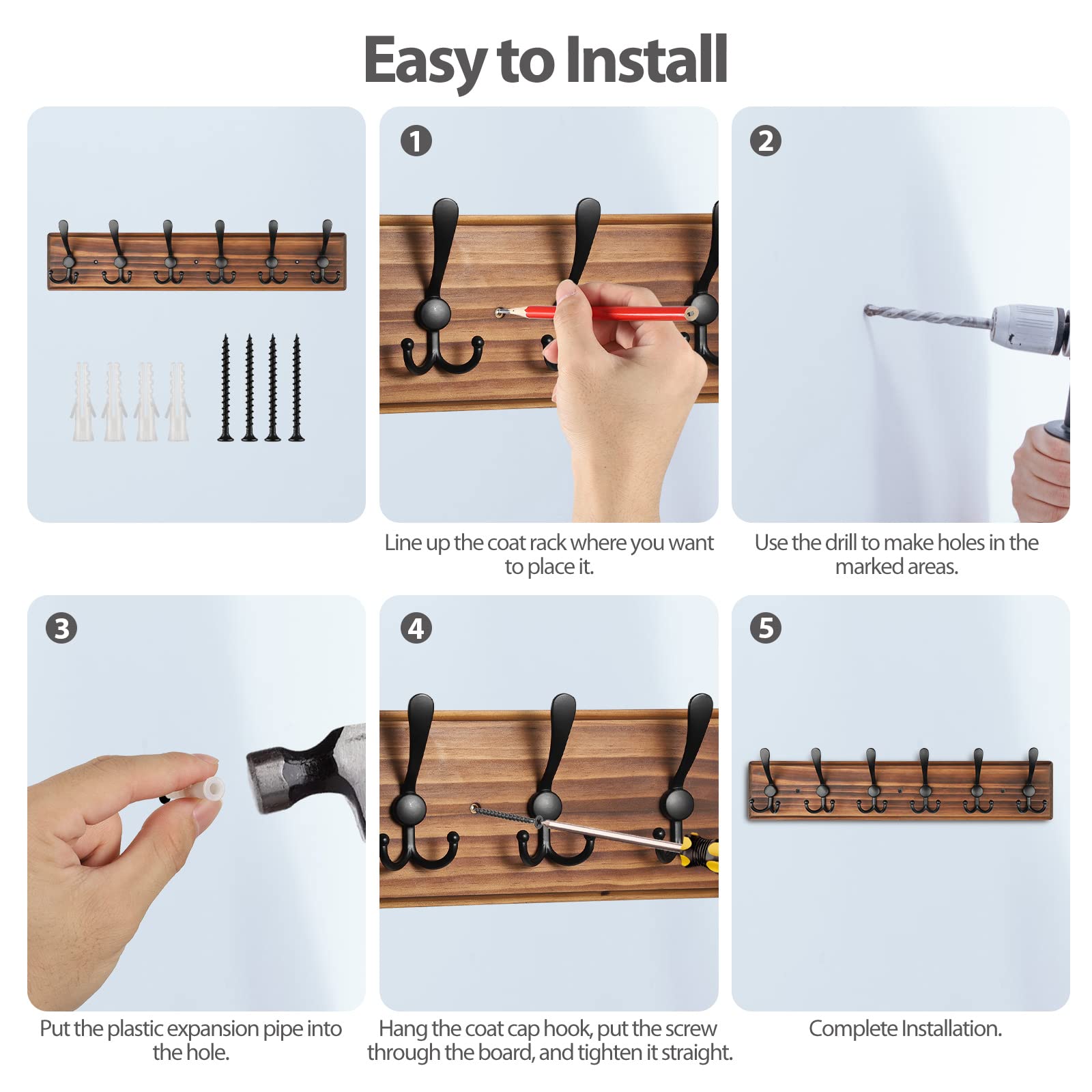 Easy to Install

1

Line up the coat rack where you want to place it.

2

Use the drill to make holes in the marked areas.

3

Put the plastic expansion pipe into the hole.

4

Hang the coat cap hook, put the screw through the board, and tighten it straight.

5

Complete Installation.