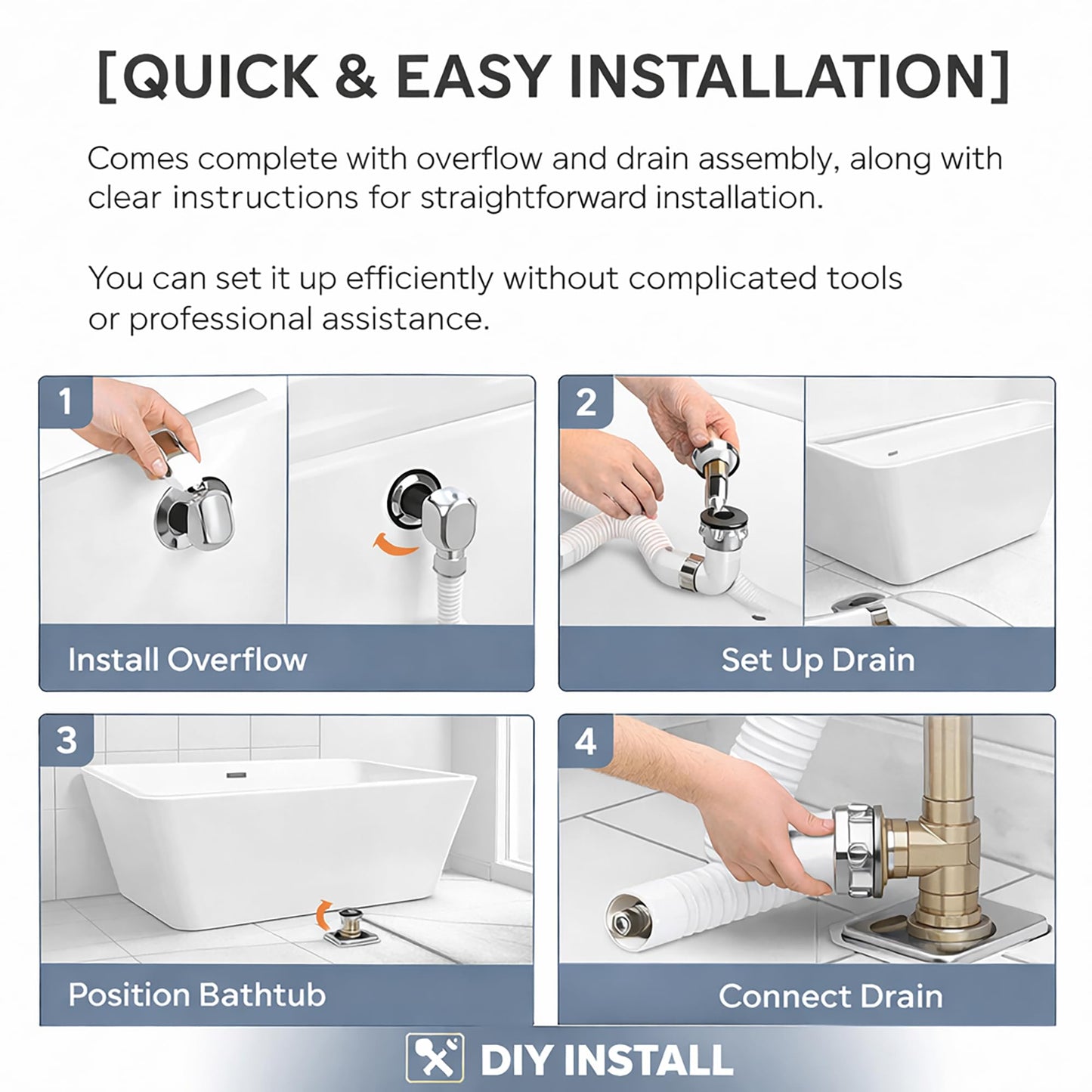 [QUICK & EASY INSTALLATION]

Comes complete with overflow and drain assembly, along with clear instructions for straightforward installation.

You can set it up efficiently without complicated tools or professional assistance.

1

Install Overflow

2

Set Up Drain

3

Position Bathtub

4

Connect Drain

DIY INSTALL