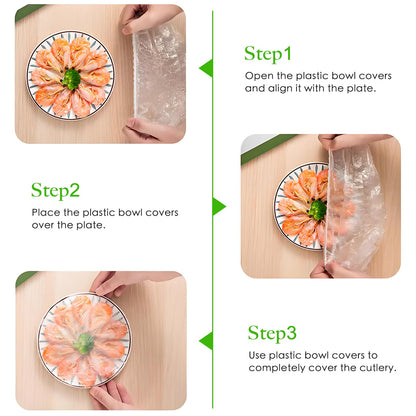 Step1
Open the plastic bowl covers and align it with the plate.

Step2
Place the plastic bowl covers over the plate.

Step3
Use plastic bowl covers to completely cover the cutlery.