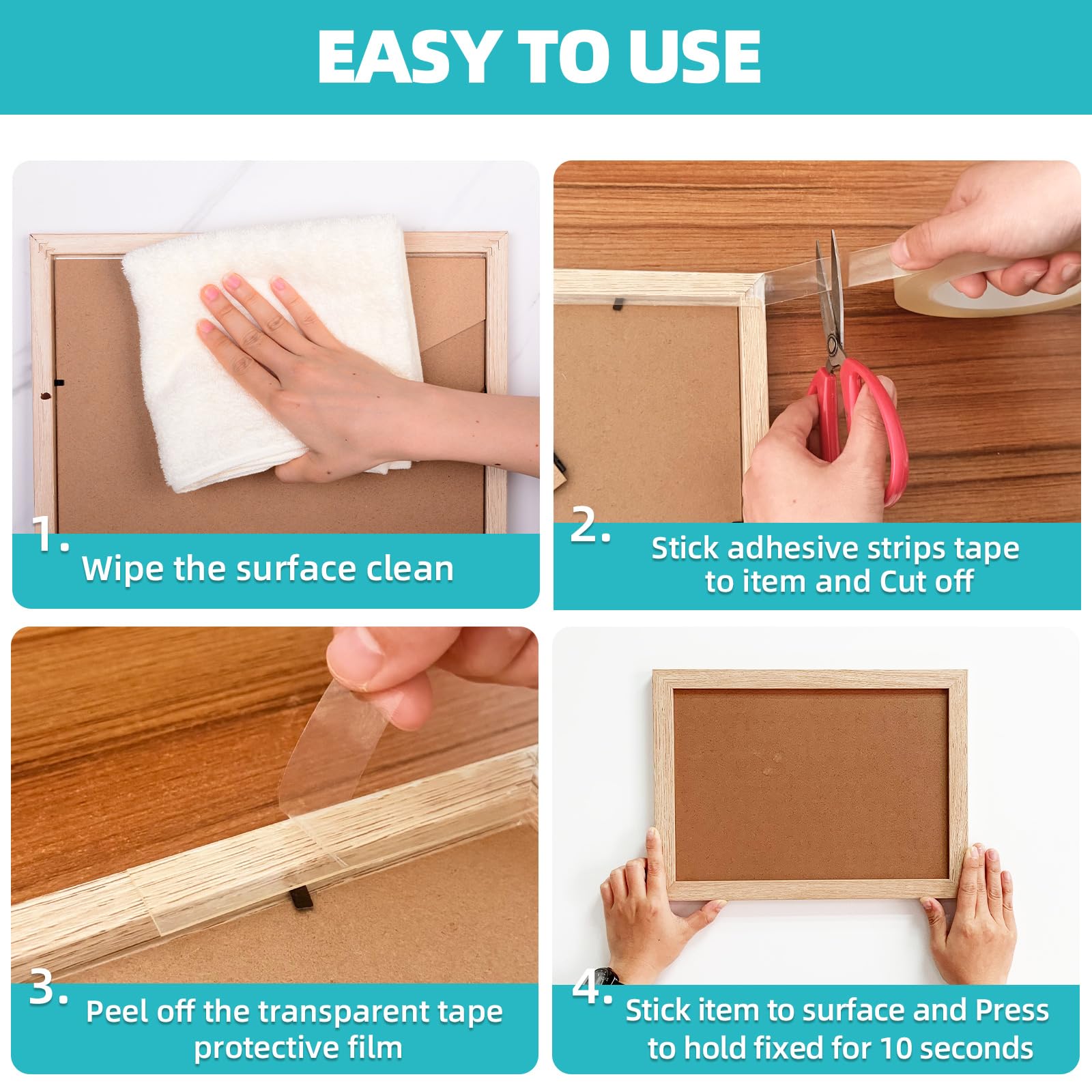 EASY TO USE

1. Wipe the surface clean

2. Stick adhesive strips tape to item and Cut off

3. Peel off the transparent tape protective film

4. Stick item to surface and Press to hold fixed for 10 seconds