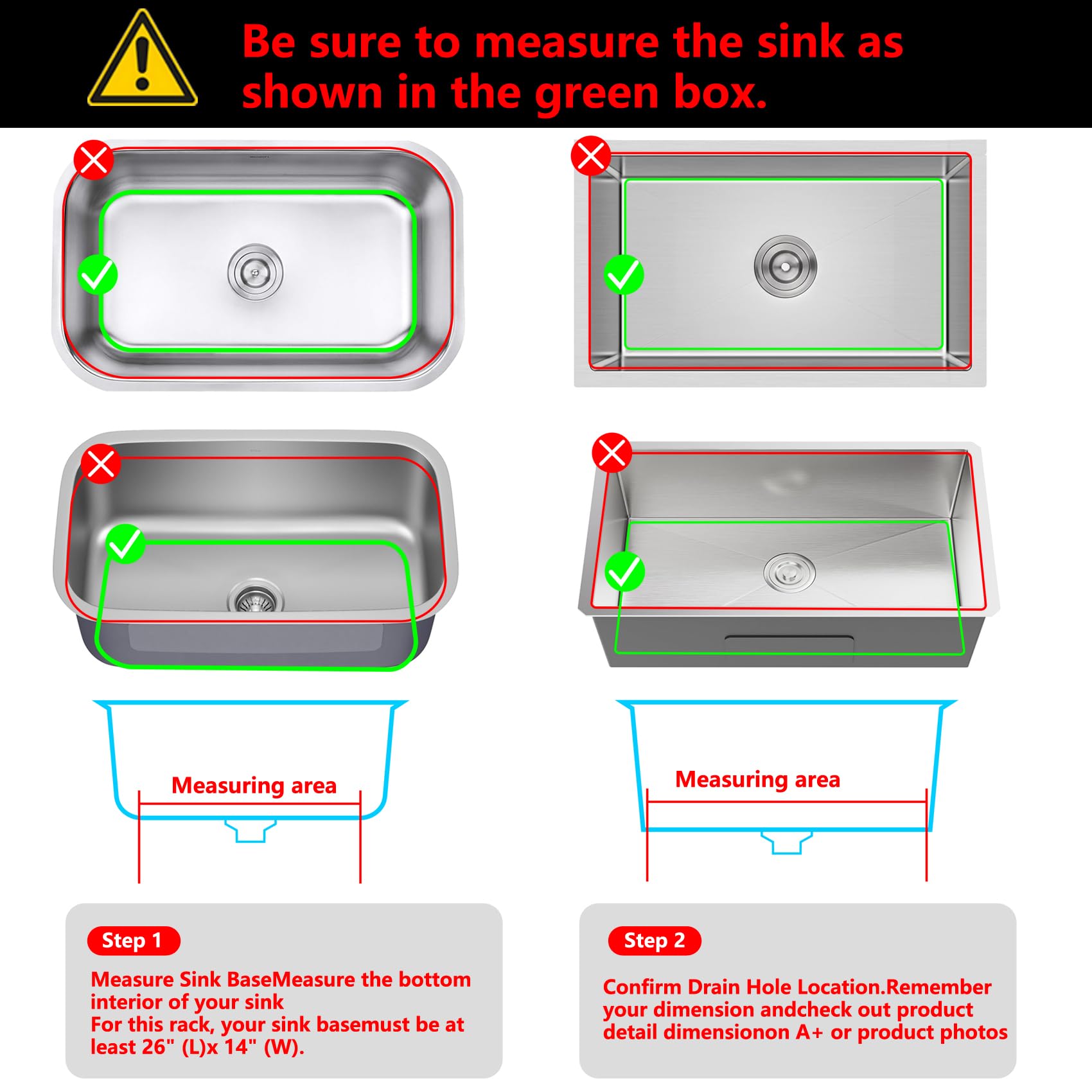 Be sure to measure the sink as shown in the green box.

Measuring area

Measuring area

Step 1

Measure Sink BaseMeasure the bottom interior of your sink
For this rack, your sink basemust be at least 26" (L)x 14" (W).

Step 2

Confirm Drain Hole Location.Remember your dimension andcheck out product detail dimensionon A+ or product photos