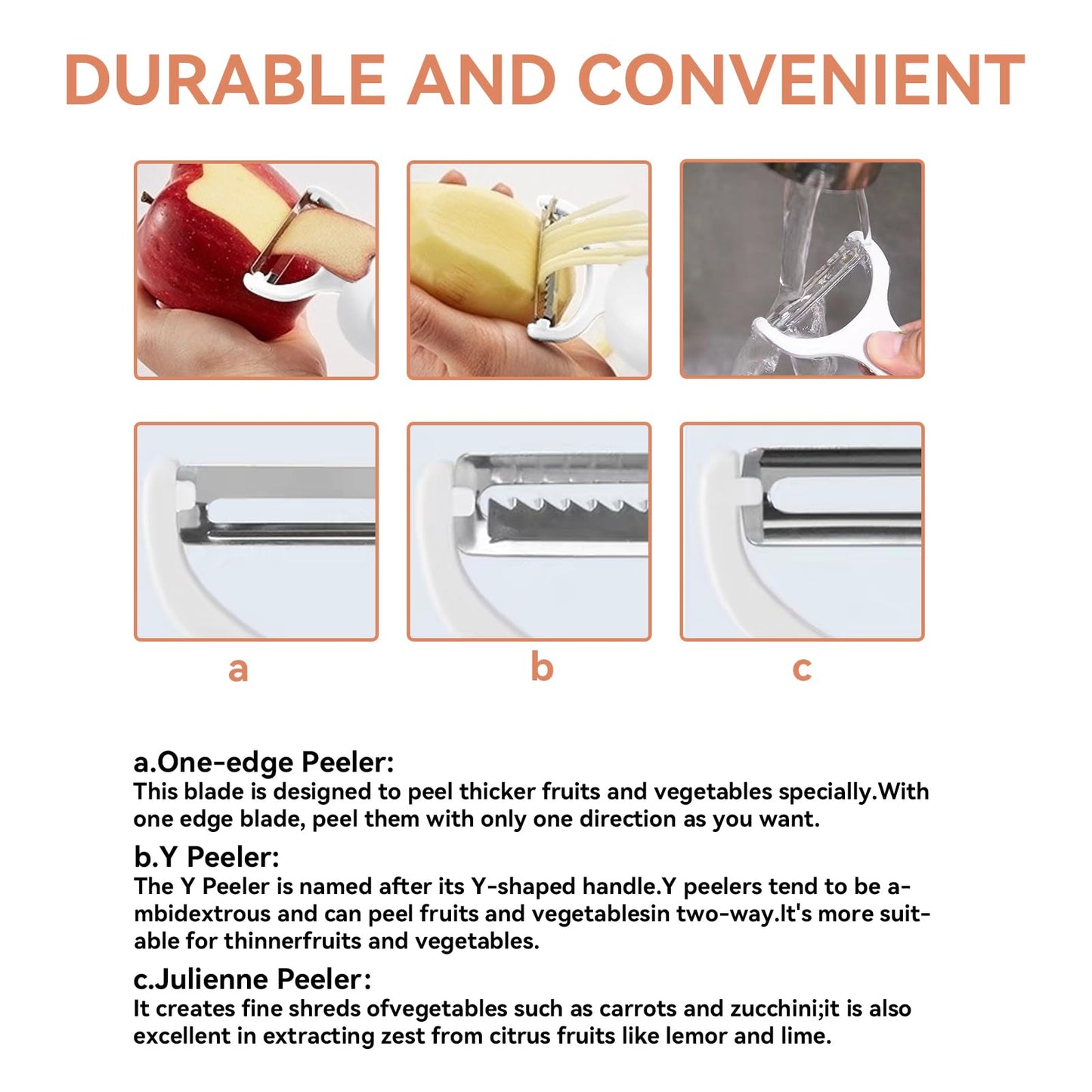 DURABLE AND CONVENIENT

a

b

c

a.One-edge Peeler:
This blade is designed to peel thicker fruits and vegetables specially.With one edge blade, peel them with only one direction as you want.

b.Y Peeler:
The Y Peeler is named after its Y-shaped handle.Y peelers tend to be ambidextrous and can peel fruits and vegetablesin two-way.It's more suitable for thinnerfruits and vegetables.

c.Julienne Peeler:
It creates fine shreds ofvegetables such as carrots and zucchini;it is also excellent in extracting zest from citrus fruits like lemor and lime.