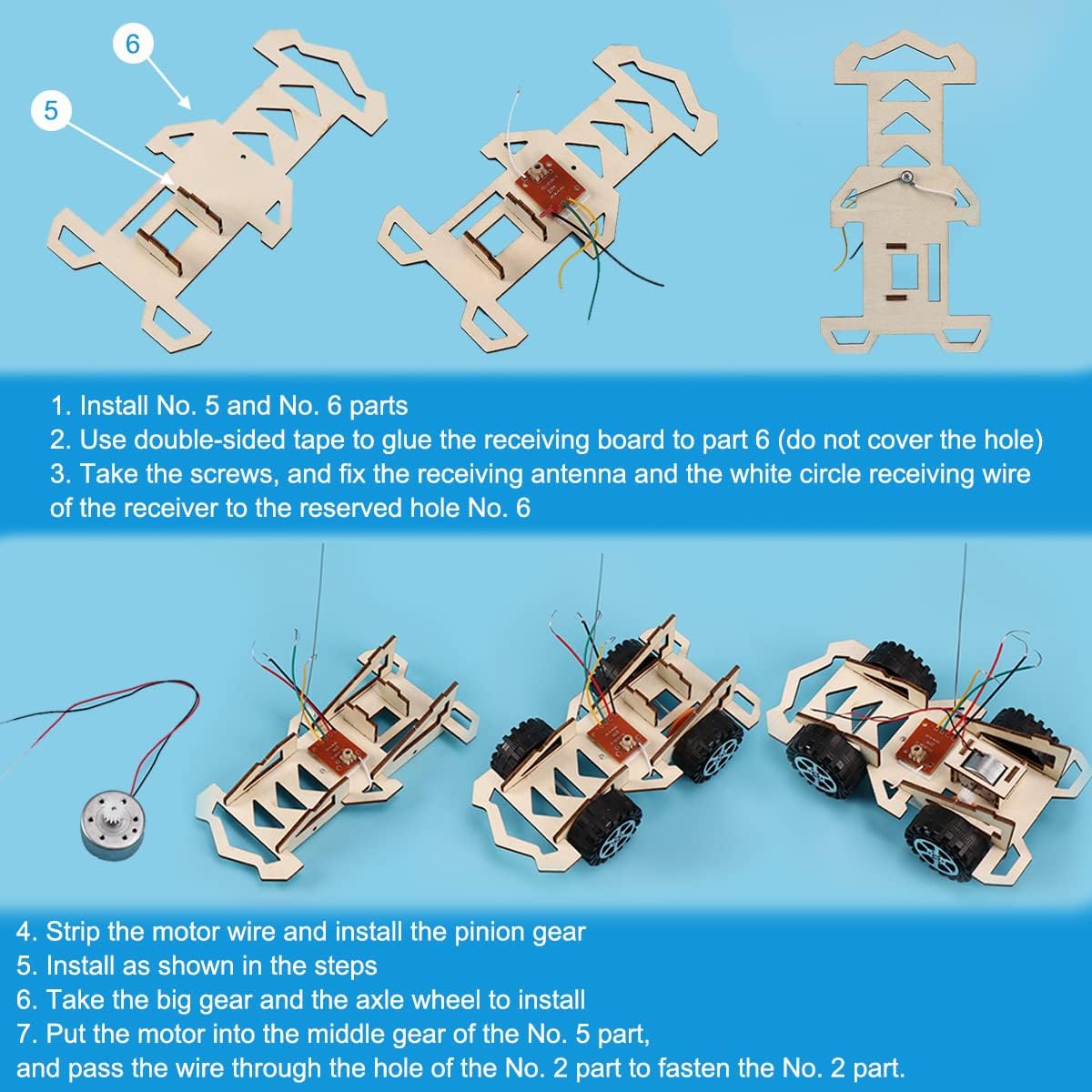 6

5

1. Install No. 5 and No. 6 parts
2. Use double-sided tape to glue the receiving board to part 6 (do not cover the hole)
3. Take the screws, and fix the receiving antenna and the white circle receiving wire of the receiver to the reserved hole No. 6

4. Strip the motor wire and install the pinion gear
5. Install as shown in the steps
6. Take the big gear and the axle wheel to install
7. Put the motor into the middle gear of the No. 5 part, and pass the wire through the hole of the No. 2 part to fasten the No. 2 part.