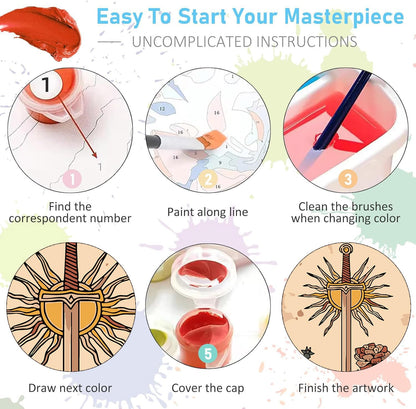 Easy To Start Your Masterpiece

UNCOMPLICATED INSTRUCTIONS

1

1

1

Find the correspondent number

12

16

16

16

1

9

16

2

Paint along line

3

Clean the brushes when changing color

Draw next color

5

Cover the cap

Finish the artwork