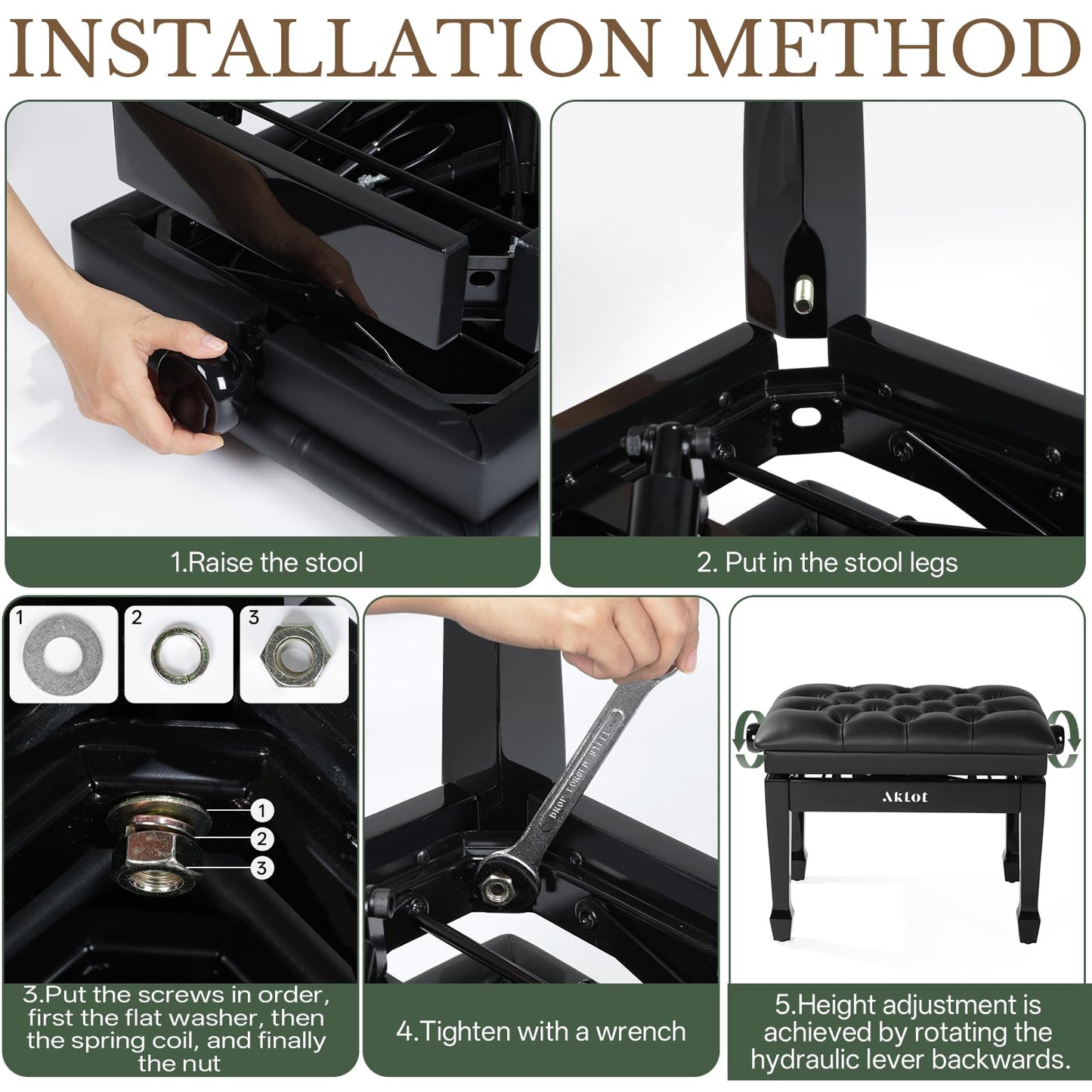 INSTALLATION METHOD

1.Raise the stool

2. Put in the stool legs

1

2

3

1

2

3

3.Put the screws in order, first the flat washer, then the spring coil, and finally the nut

DROP FORGED STEEL

4.Tighten with a wrench

Aklot

5.Height adjustment is achieved by rotating the hydraulic lever backwards.