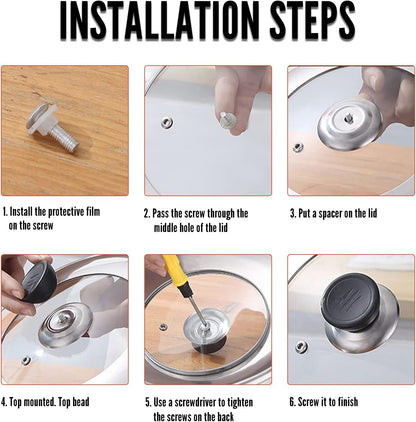 INSTALLATION STEPS

1. Install the protective film on the screw

2. Pass the screw through the middle hole of the lid

3. Put a spacer on the lid

4. Top mounted. Top bead

5. Use a screwdriver to tighten the screws on the back

6. Screw it to finish