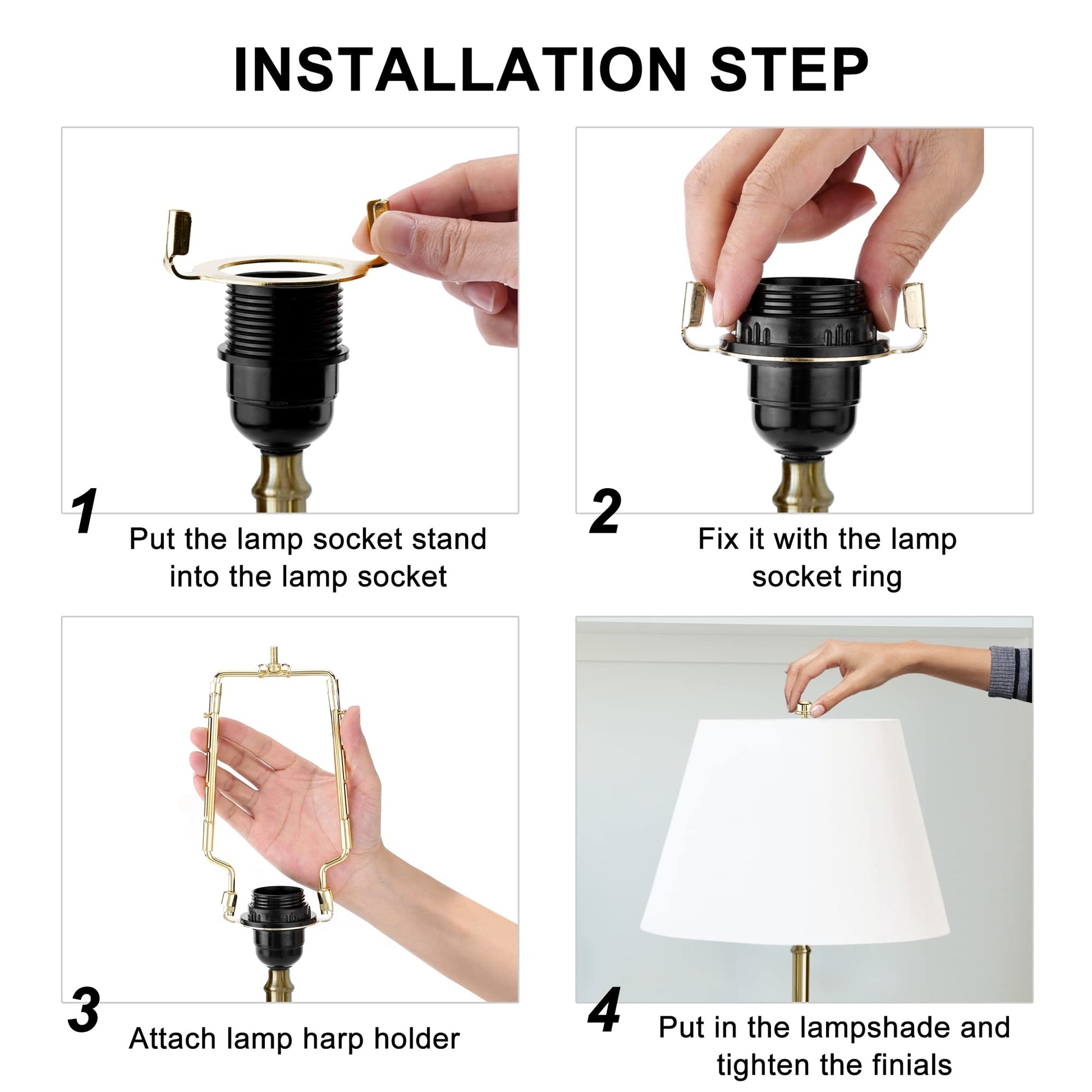 INSTALLATION STEP

1
Put the lamp socket stand into the lamp socket

2
Fix it with the lamp socket ring

3
Attach lamp harp holder

4
Put in the lampshade and tighten the finials