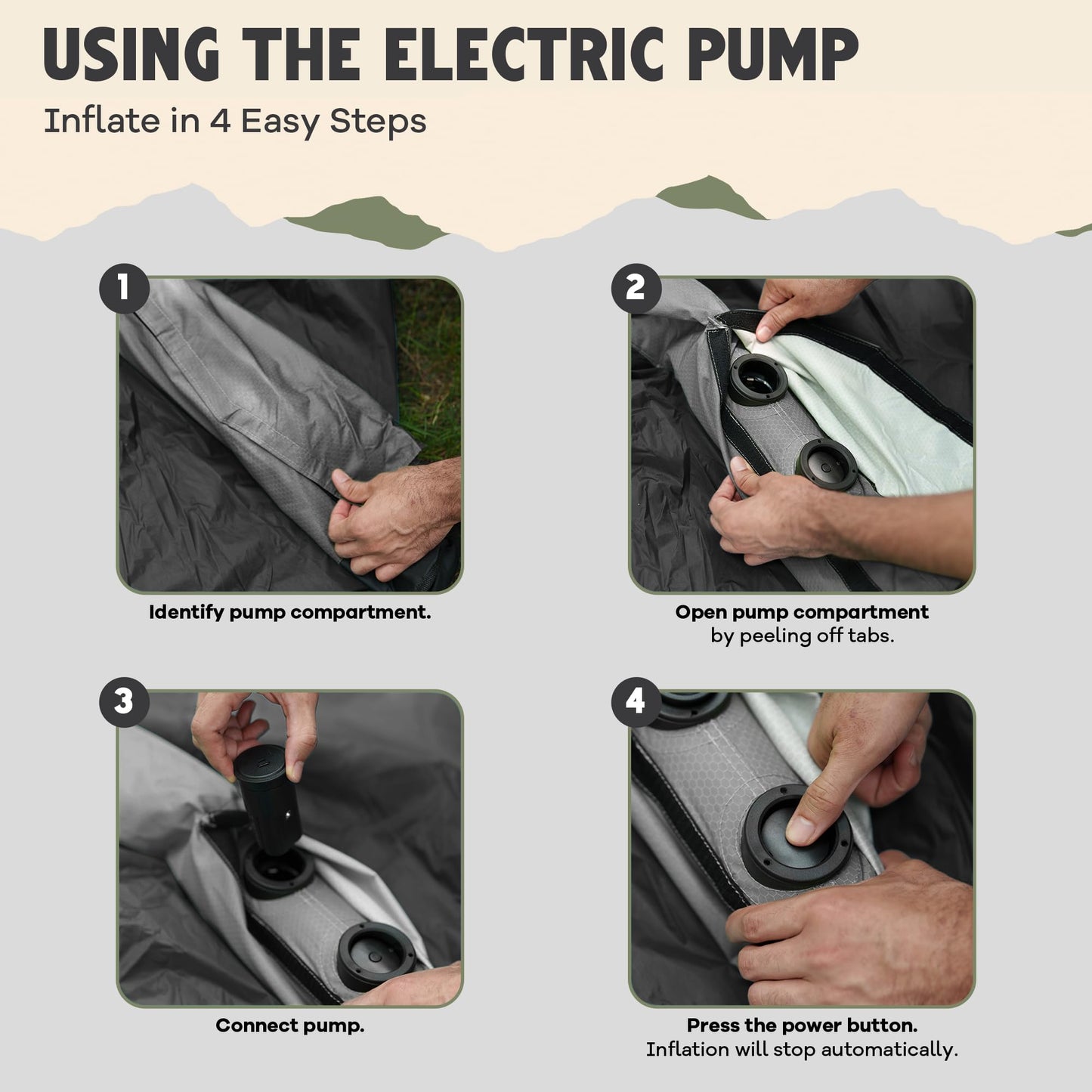 USING THE ELECTRIC PUMP

Inflate in 4 Easy Steps

1

Identify pump compartment.

2

Open pump compartment by peeling off tabs.

3

Connect pump.

4

Press the power button. Inflation will stop automatically.