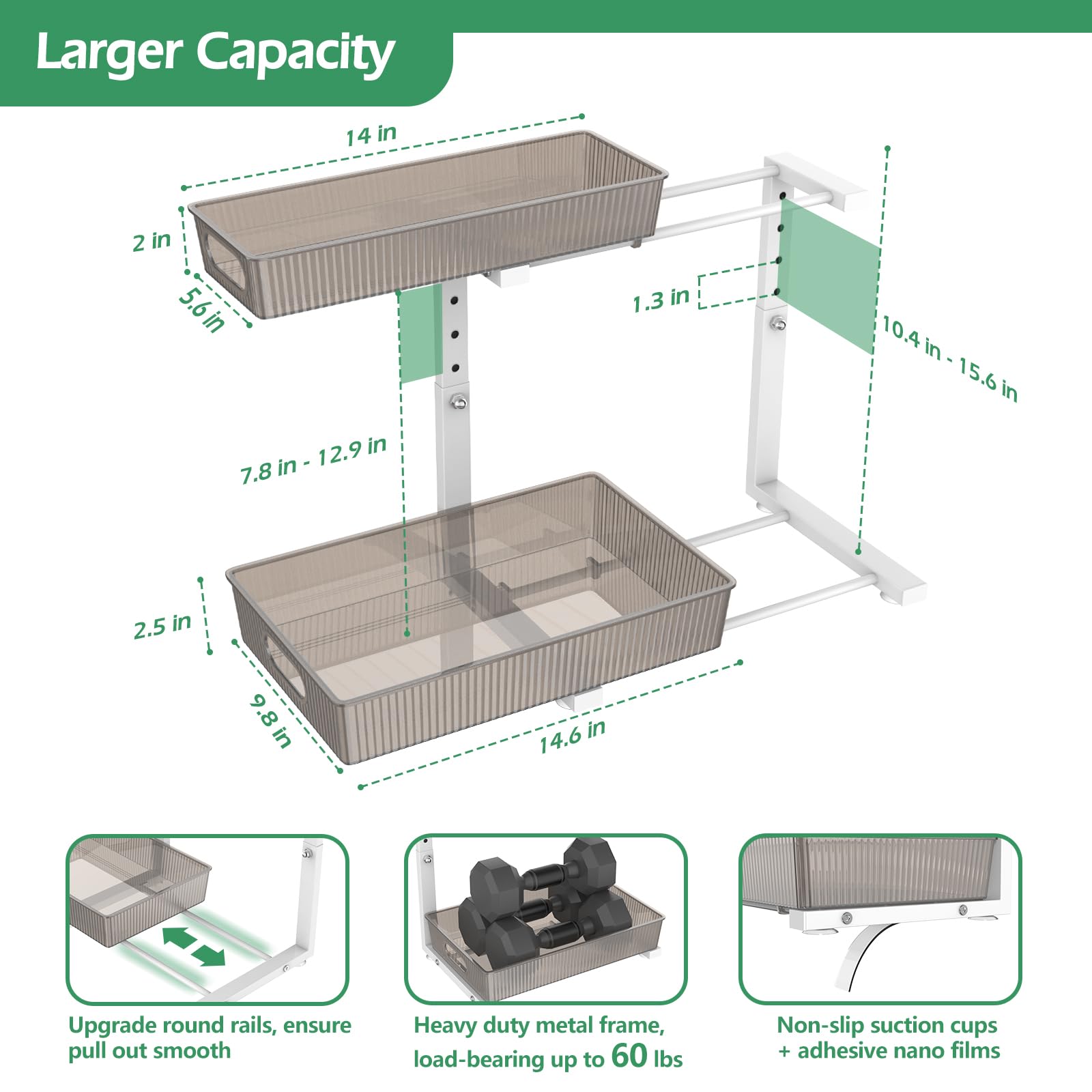 Larger Capacity

14 in

2 in

5.6 in

1.3 in

10.4 in - 15.6 in

7.8 in - 12.9 in

2.5 in

9.8 in

14.6 in

Upgrade round rails, ensure pull out smooth

Heavy duty metal frame, load-bearing up to 60 lbs

Non-slip suction cups + adhesive nano films