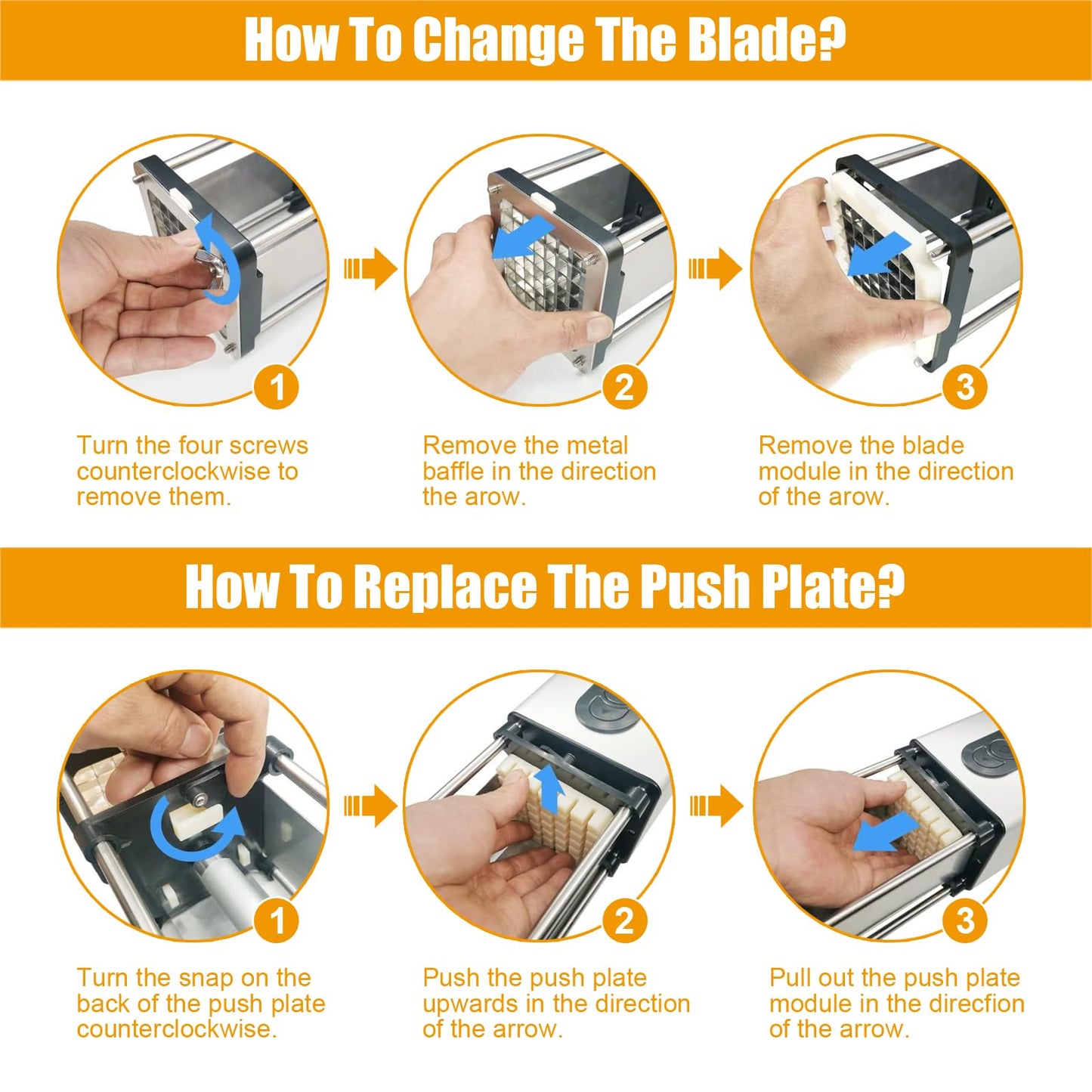 How To Change The Blade?

1
Turn the four screws counterclockwise to remove them.

2
Remove the metal baffle in the direction the arow.

3
Remove the blade module in the direction of the arow.

How To Replace The Push Plate?

1
Turn the snap on the back of the push plate counterclockwise.

2
Push the push plate upwards in the direction of the arrow.

3
Pull out the push plate module in the direcfion of the arrow.