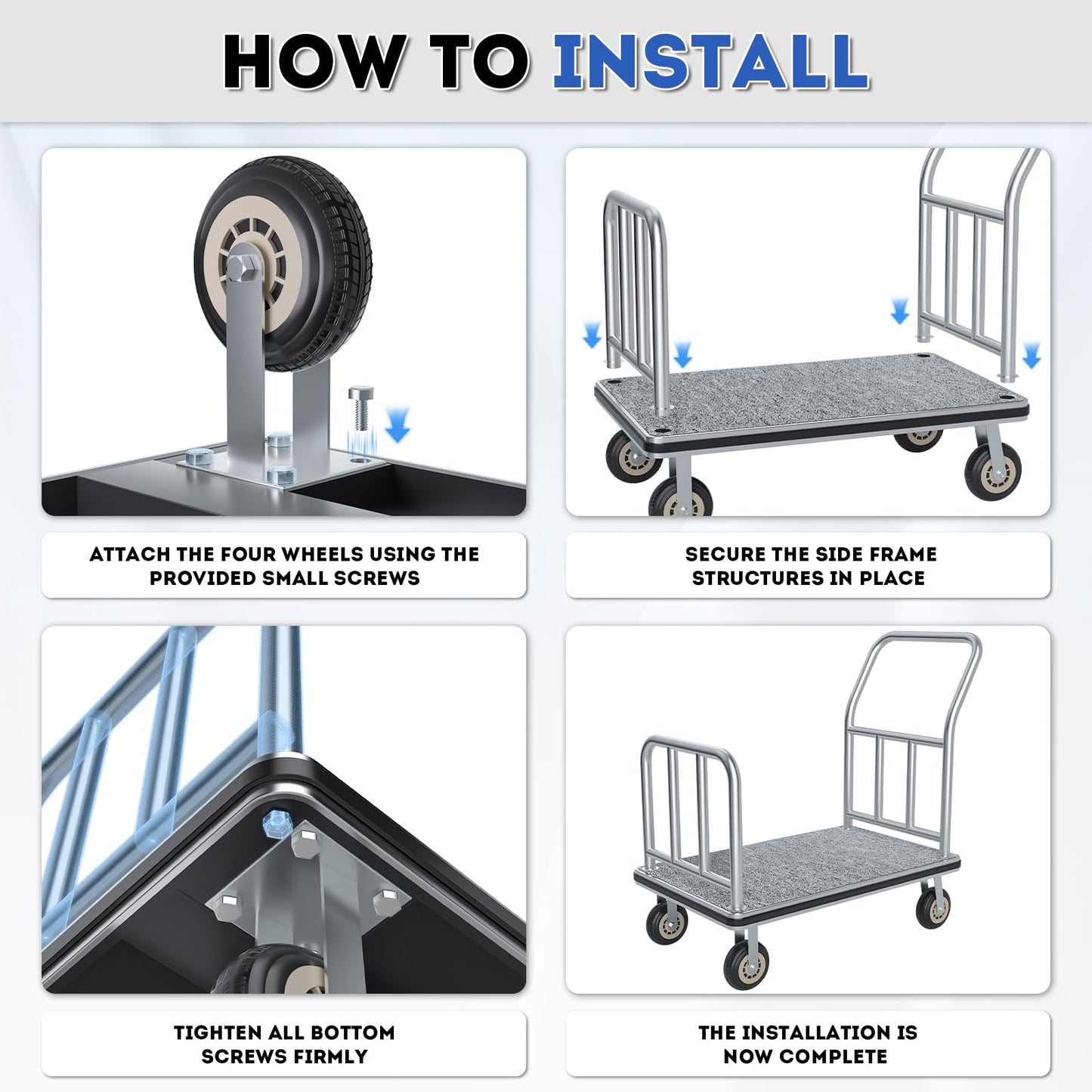 HOW TO INSTALL

ATTACH THE FOUR WHEELS USING THE PROVIDED SMALL SCREWS

SECURE THE SIDE FRAME STRUCTURES IN PLACE

TIGHTEN ALL BOTTOM SCREWS FIRMLY

THE INSTALLATION IS NOW COMPLETE