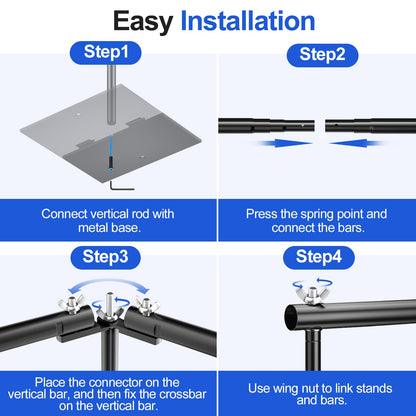 Easy Installation

Step1

Connect vertical rod with metal base.

Step2

Press the spring point and connect the bars.

Step3

Place the connector on the vertical bar, and then fix the crossbar on the vertical bar.

Step4

Use wing nut to link stands and bars.