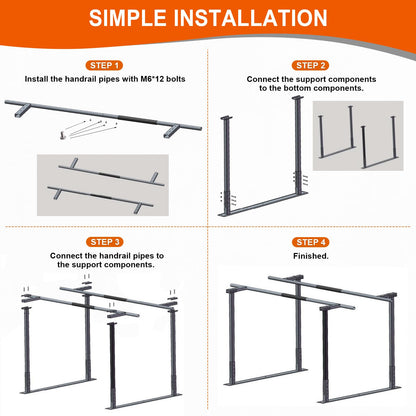 SIMPLE INSTALLATION

STEP 1
Install the handrail pipes with M6*12 bolts

STEP 2
Connect the support components to the bottom components.

STEP 3
Connect the handrail pipes to the support components.

STEP 4
Finished.