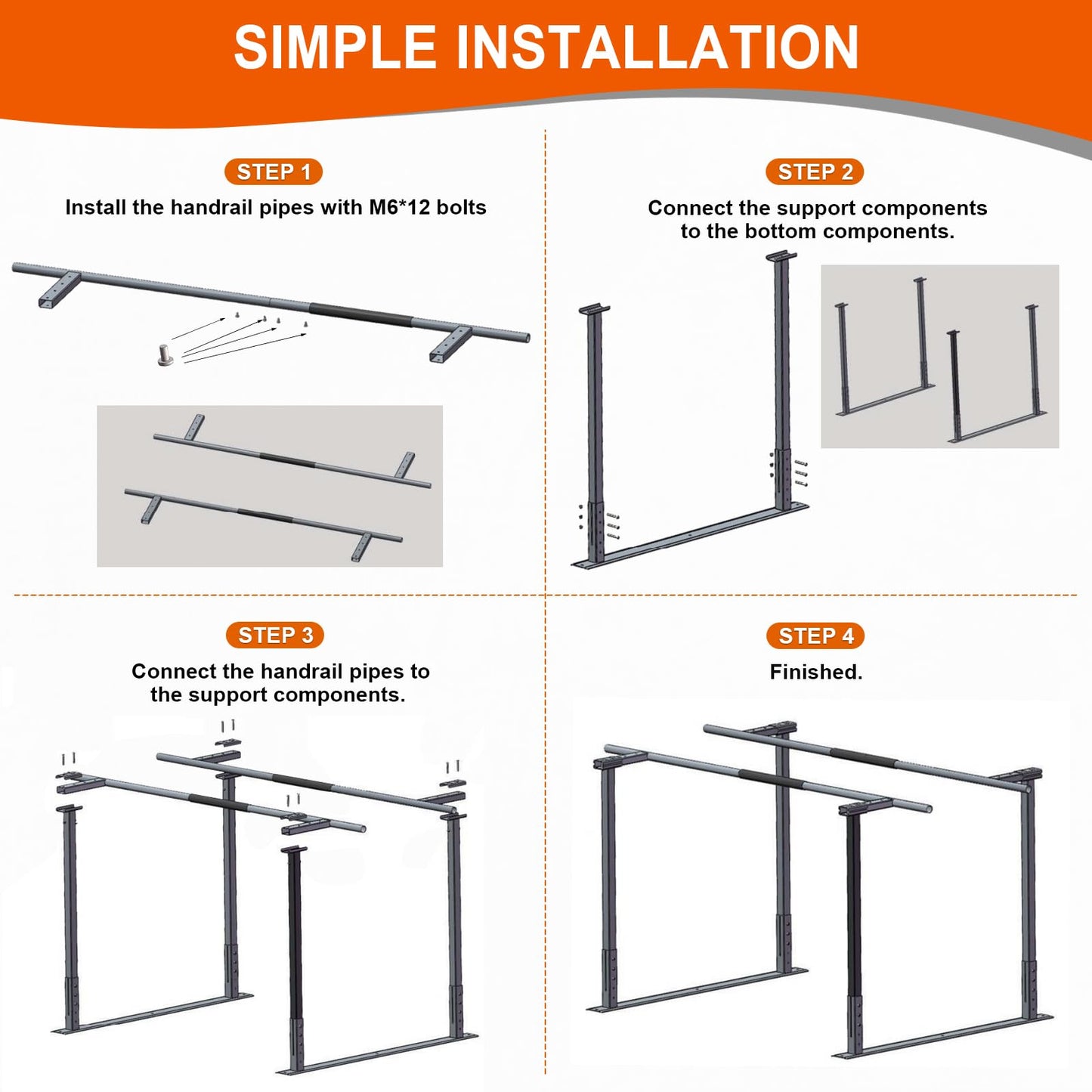 SIMPLE INSTALLATION

STEP 1
Install the handrail pipes with M6*12 bolts

STEP 2
Connect the support components to the bottom components.

STEP 3
Connect the handrail pipes to the support components.

STEP 4
Finished.