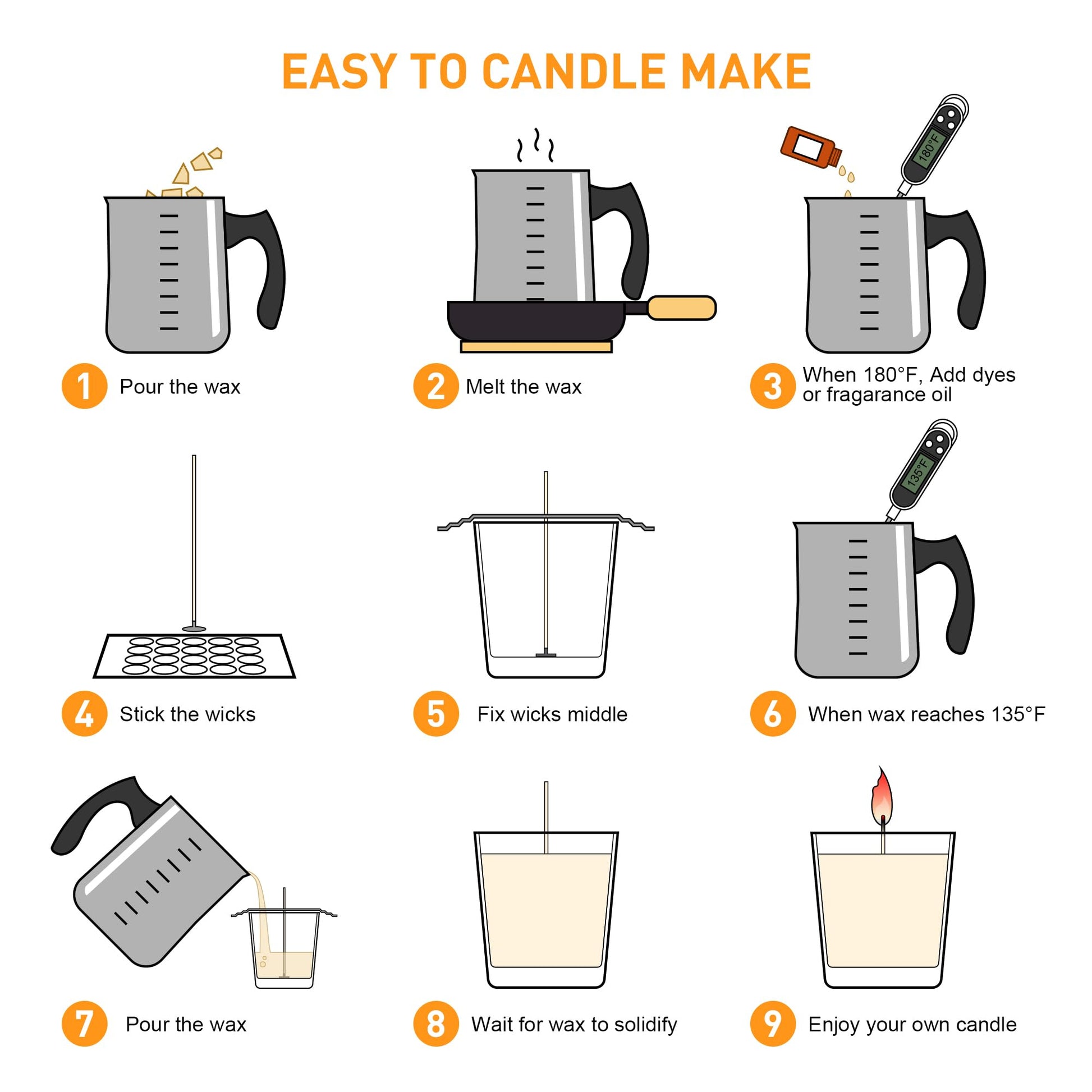 EASY TO CANDLE MAKE

180°F

1 Pour the wax

2 Melt the wax

3 When 180°F, Add dyes or fragarance oil

135°F

4 Stick the wicks

5 Fix wicks middle

6 When wax reaches 135°F

7 Pour the wax

8 Wait for wax to solidify

9 Enjoy your own candle