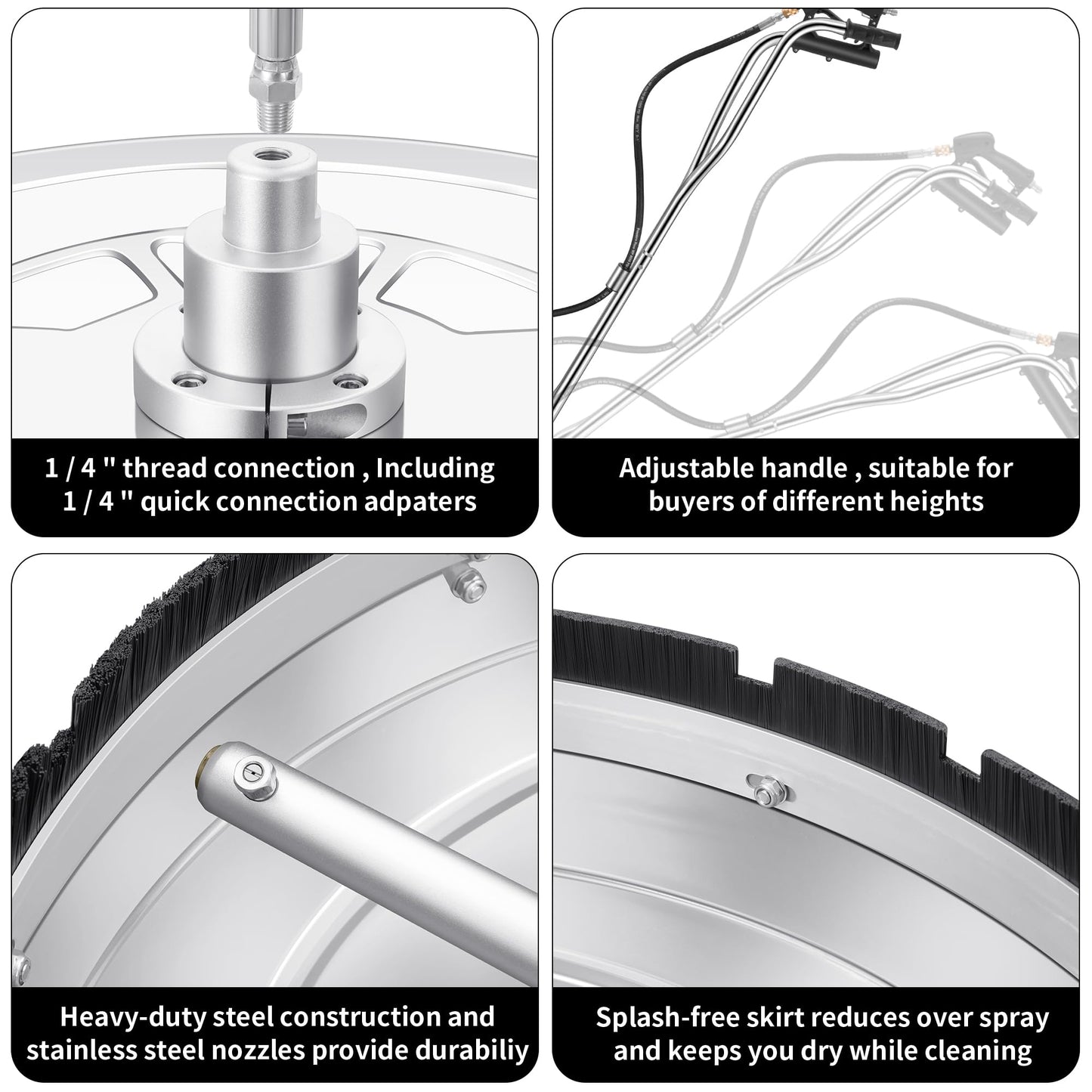 1 / 4 " thread connection , Including 1 / 4 " quick connection adpaters

Adjustable handle , suitable for buyers of different heights

Heavy-duty steel construction and stainless steel nozzles provide durabiliy

Splash-free skirt reduces over spray and keeps you dry while cleaning