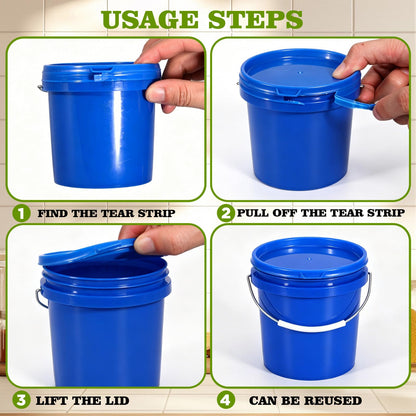 USAGE STEPS

1 FIND THE TEAR STRIP

2 PULL OFF THE TEAR STRIP

3 LIFT THE LID

4 CAN BE REUSED