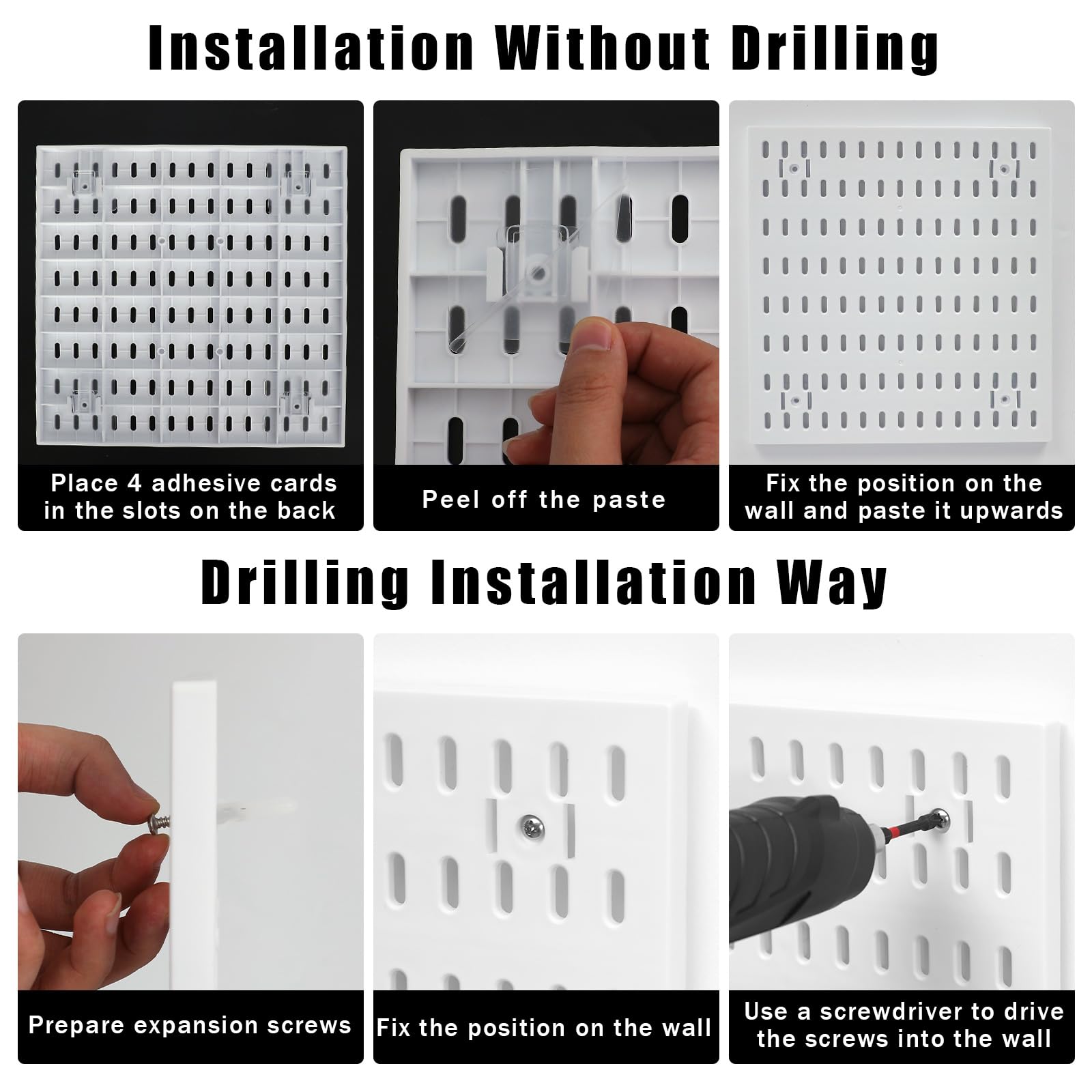 Installation Without Drilling

Place 4 adhesive cards in the slots on the back

Peel off the paste

Fix the position on the wall and paste it upwards

Drilling Installation Way

Prepare expansion screws

Fix the position on the wall

Use a screwdriver to drive the screws into the wall