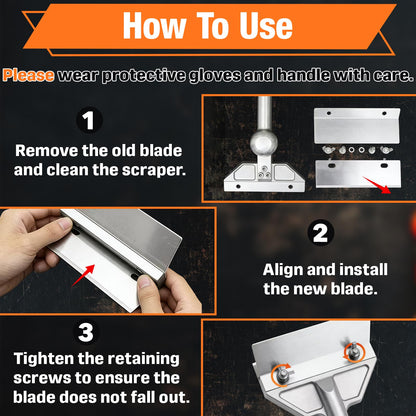 How To Use

Please wear protective gloves and handle with care.

1
Remove the old blade and clean the scraper.

2
Align and install the new blade.

3
Tighten the retaining screws to ensure the blade does not fall out.