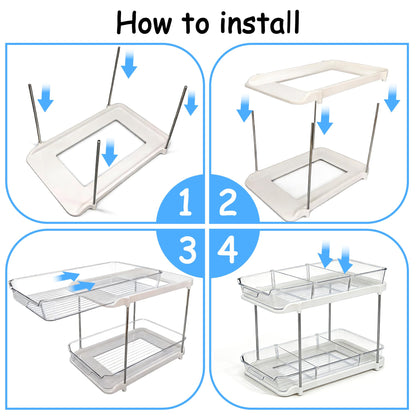 How to install

1

2

3

4