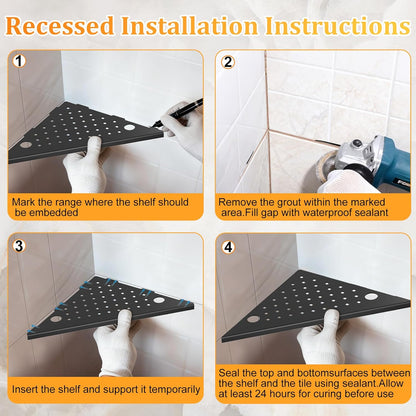 Recessed Installation Instructions

1

Mark the range where the shelf should be embedded

2

Remove the grout within the marked area.Fill gap with waterproof sealant

3

Insert the shelf and support it temporarily

4

Seal the top and bottomsurfaces between the shelf and the tile using sealant.Allow at least 24 hours for curing before use