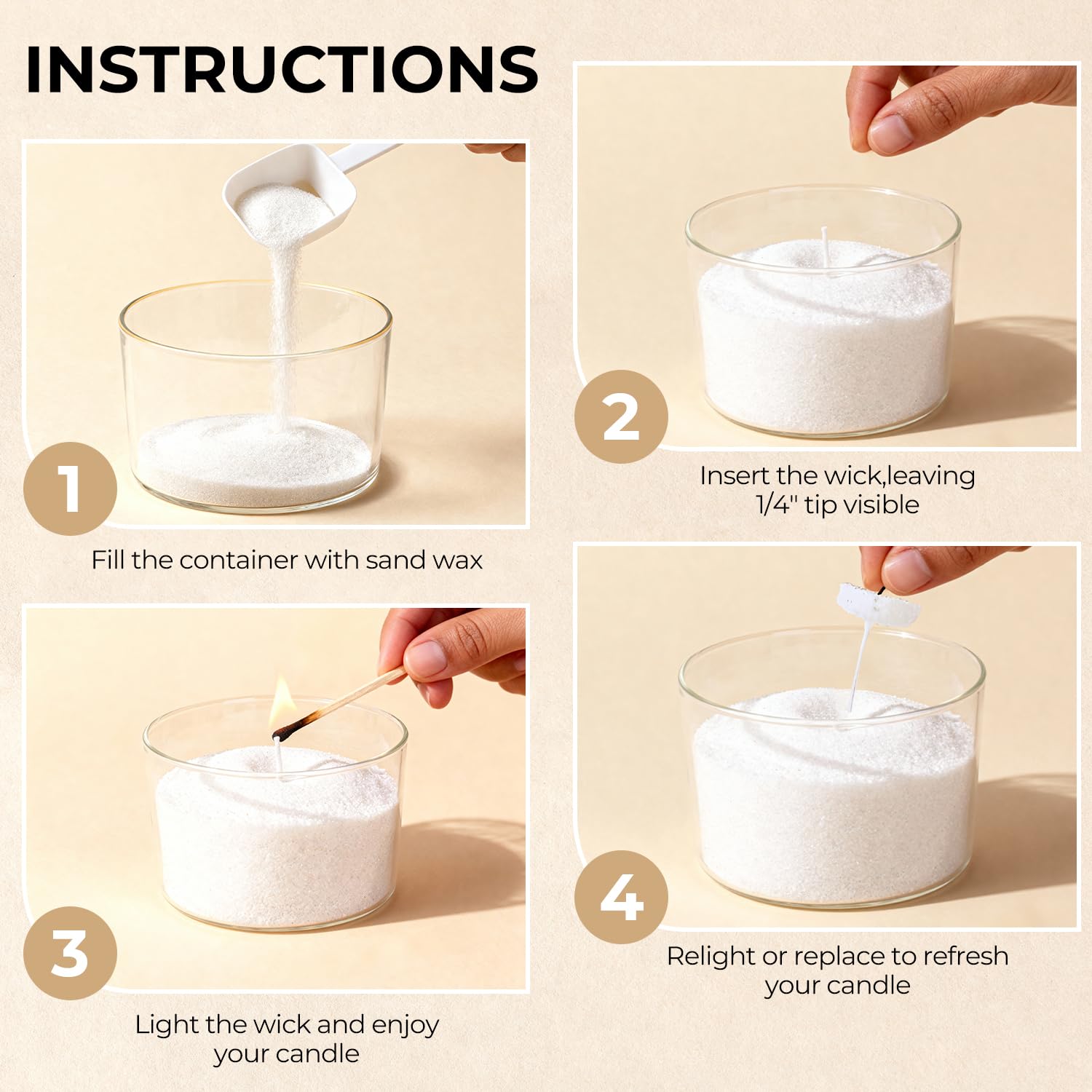 INSTRUCTIONS

1

Fill the container with sand wax

2

Insert the wick,leaving 1/4" tip visible

3

Light the wick and enjoy your candle

4

Relight or replace to refresh your candle