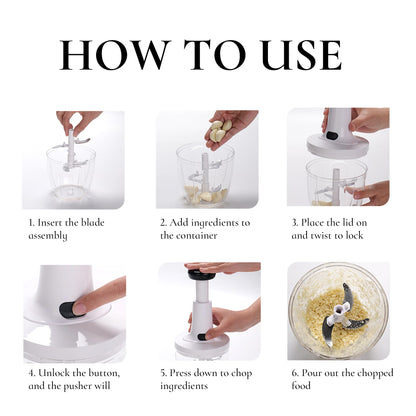 HOW TO USE

1. Insert the blade assembly

2. Add ingredients to the container

3. Place the lid on and twist to lock

4. Unlock the button, and the pusher will

5. Press down to chop ingredients

6. Pour out the chopped food