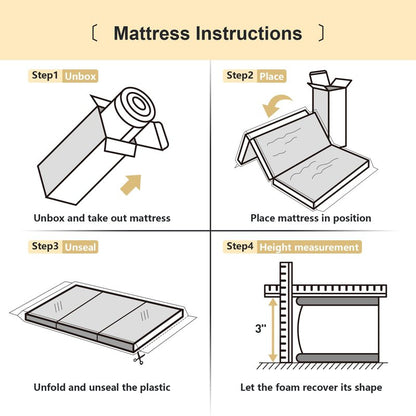 〔 Mattress Instructions 〕

Step1 Unbox

Unbox and take out mattress

Step2 Place

Place mattress in position

Step3 Unseal

Unfold and unseal the plastic

Step4 Height measurement

3"

Let the foam recover its shape